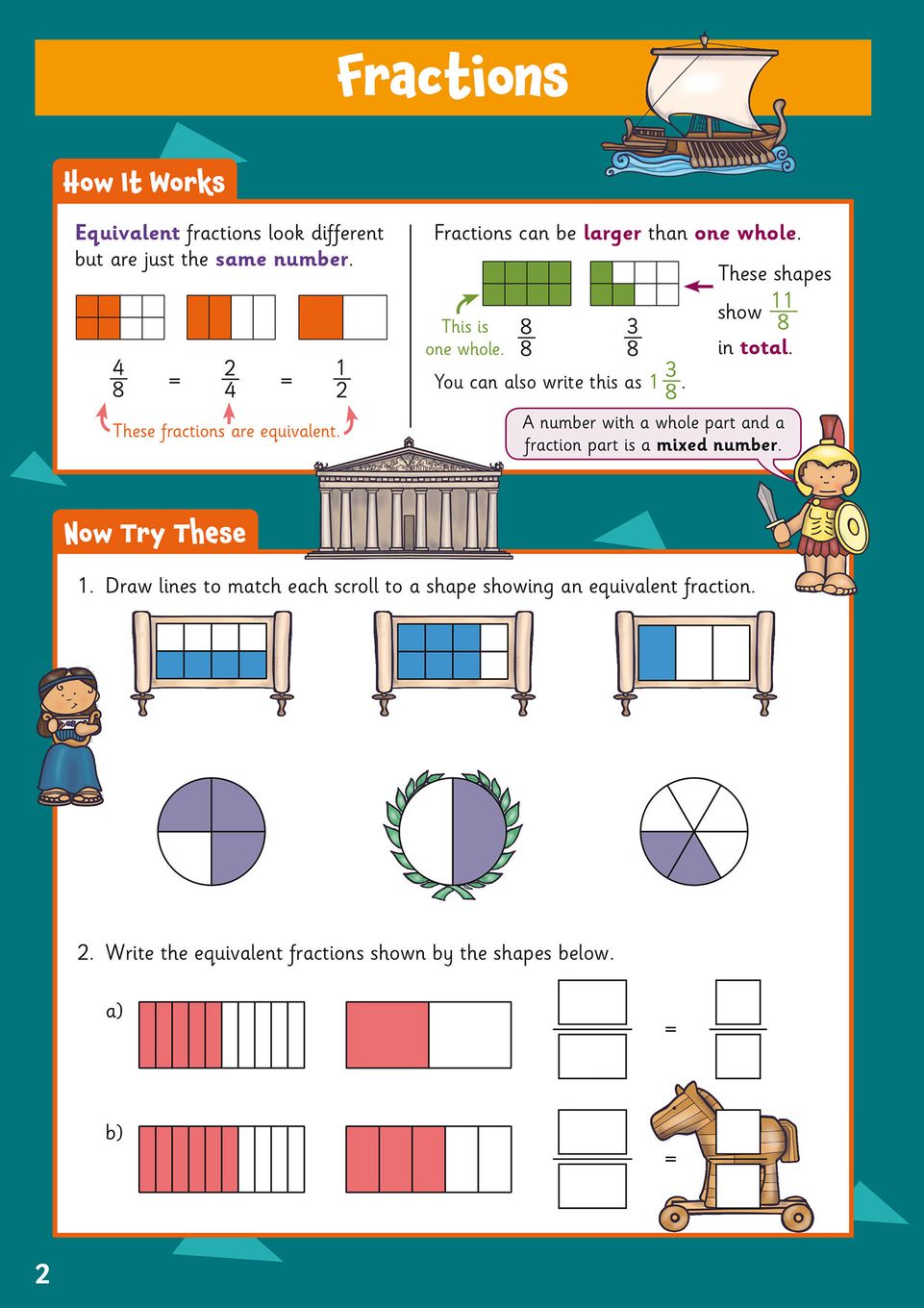 Fractions

How It Works

Equivalent fractions look different but are just the same number.

$\frac{4}{8}$ = $\frac{2}{4}$ = $\frac{1}{2}$

These fractions are equivalent.

Fractions can be larger than one whole.

This is one whole. $\frac{8}{8}$ $\frac{3}{8}$

These shapes show $\frac{11}{8}$ in total.

You can also write this as $1\frac{3}{8}$.

A number with a whole part and a fraction part is a mixed number.

Now Try These

1. Draw lines to match each scroll to a shape showing an equivalent fraction.

2. Write the equivalent fractions shown by the shapes below.

a) = 

b) = 

2