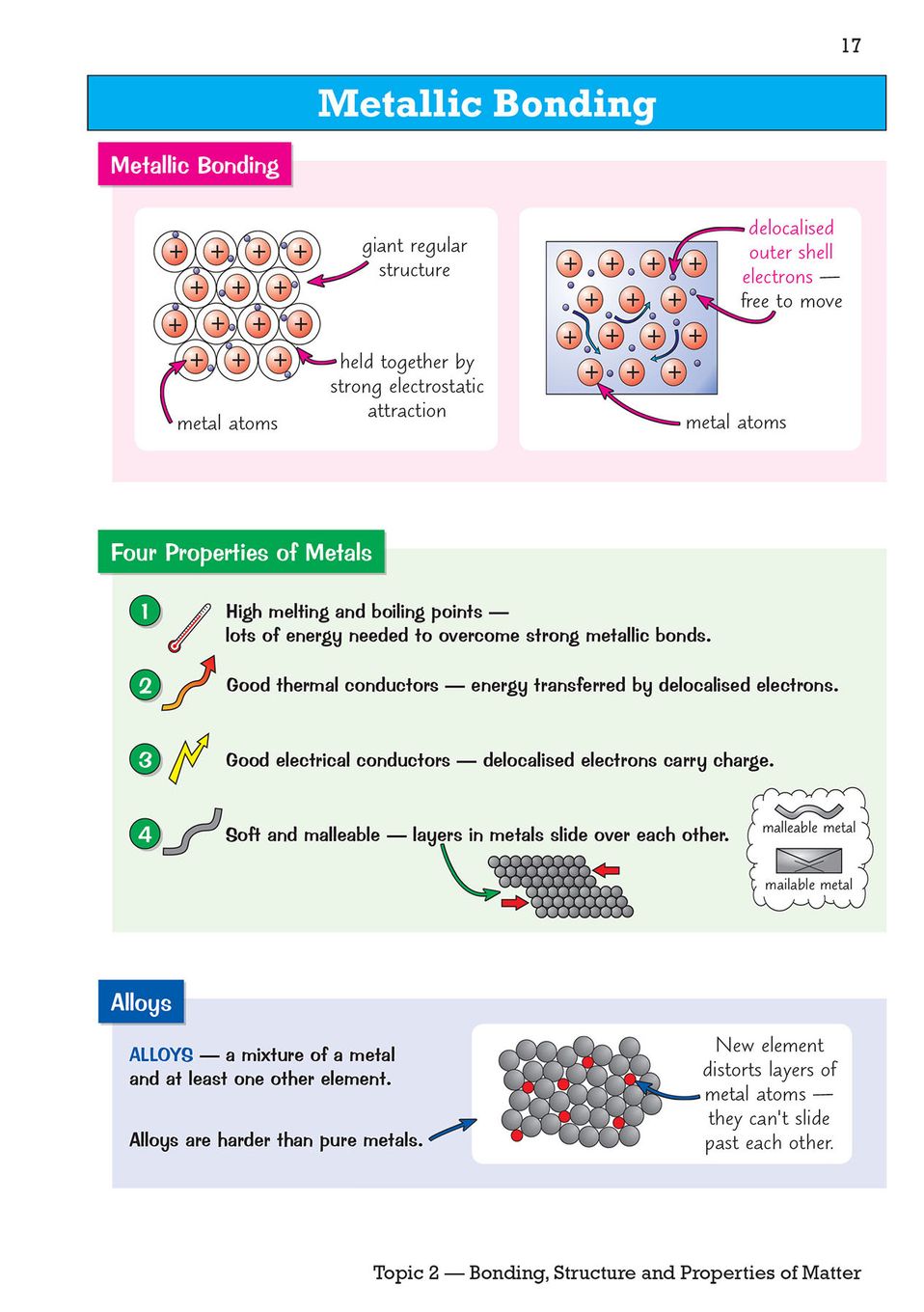 17

Metallic Bonding

Metallic Bonding

giant regular structure

held together by strong electrostatic attraction

metal atoms

delocalised outer shell electrons — free to move

metal atoms

Four Properties of Metals

1 High melting and boiling points — lots of energy needed to overcome strong metallic bonds.

2 Good thermal conductors — energy transferred by delocalised electrons.

3 Good electrical conductors — delocalised electrons carry charge.

4 Soft and malleable — layers in metals slide over each other.

malleable metal

mailable metal

Alloys

ALLOYS — a mixture of a metal and at least one other element.

Alloys are harder than pure metals.

New element distorts layers of metal atoms — they can't slide past each other.

Topic 2 — Bonding, Structure and Properties of Matter