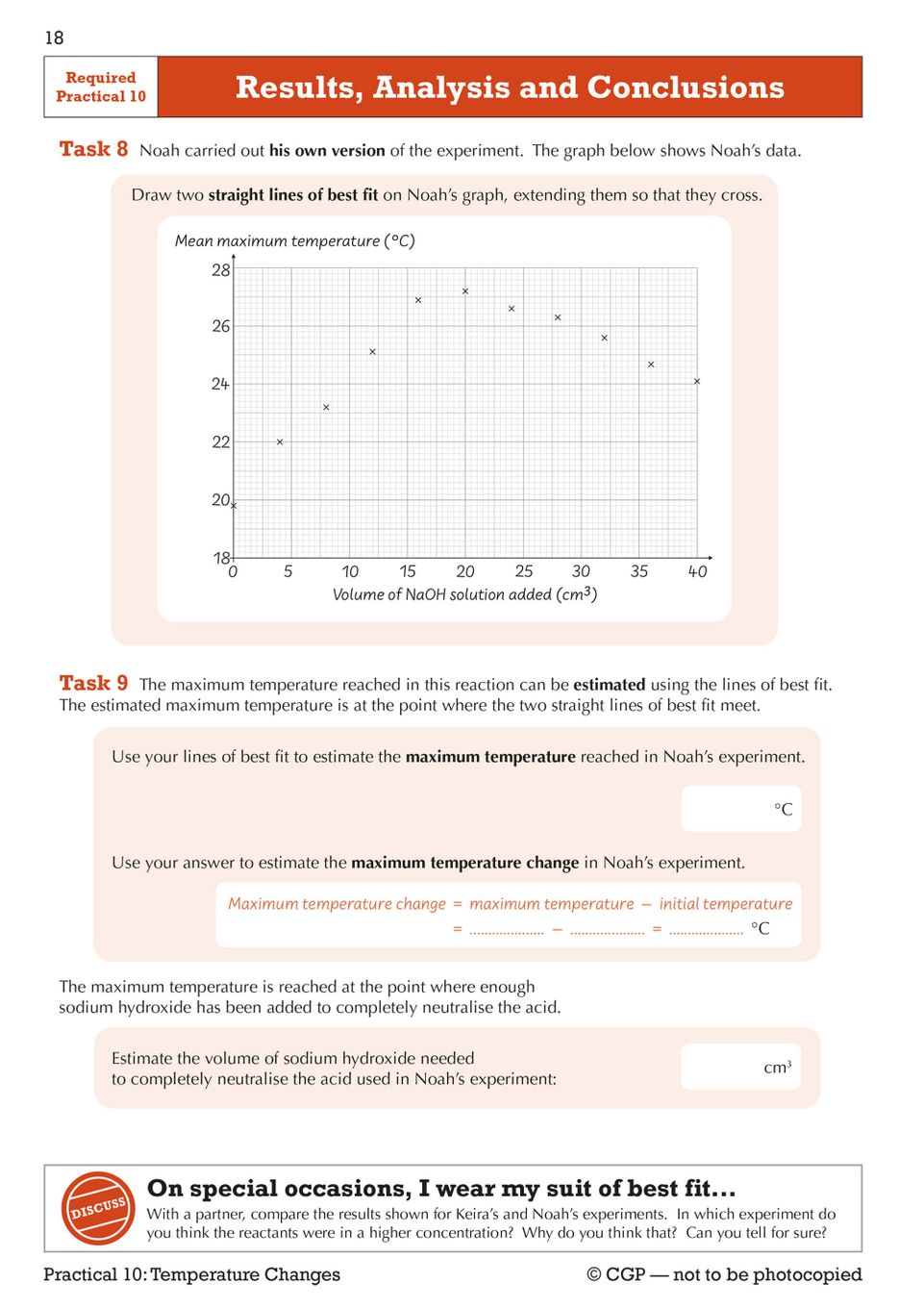 18

Required Practical 10

Results, Analysis and Conclusions

Task 8 Noah carried out his own version of the experiment. The graph below shows Noah's data.

Draw two straight lines of best fit on Noah's graph, extending them so that they cross.

Mean maximum temperature (°C)

28
26
24
22
20
18
0 5 10 15 20 25 30 35 40
Volume of NaOH solution added ($cm^3$)

Task 9 The maximum temperature reached in this reaction can be estimated using the lines of best fit. The estimated maximum temperature is at the point where the two straight lines of best fit meet.

Use your lines of best fit to estimate the maximum temperature reached in Noah's experiment.

°C

Use your answer to estimate the maximum temperature change in Noah's experiment.

Maximum temperature change = maximum temperature − initial temperature
= .................... − .................... = .................... °C

The maximum temperature is reached at the point where enough sodium hydroxide has been added to completely neutralise the acid.

Estimate the volume of sodium hydroxide needed to completely neutralise the acid used in Noah's experiment:

$cm^3$

DISCUSS

On special occasions, I wear my suit of best fit...
With a partner, compare the results shown for Keira's and Noah's experiments. In which experiment do you think the reactants were in a higher concentration? Why do you think that? Can you tell for sure?

Practical 10: Temperature Changes

© CGP — not to be photocopied