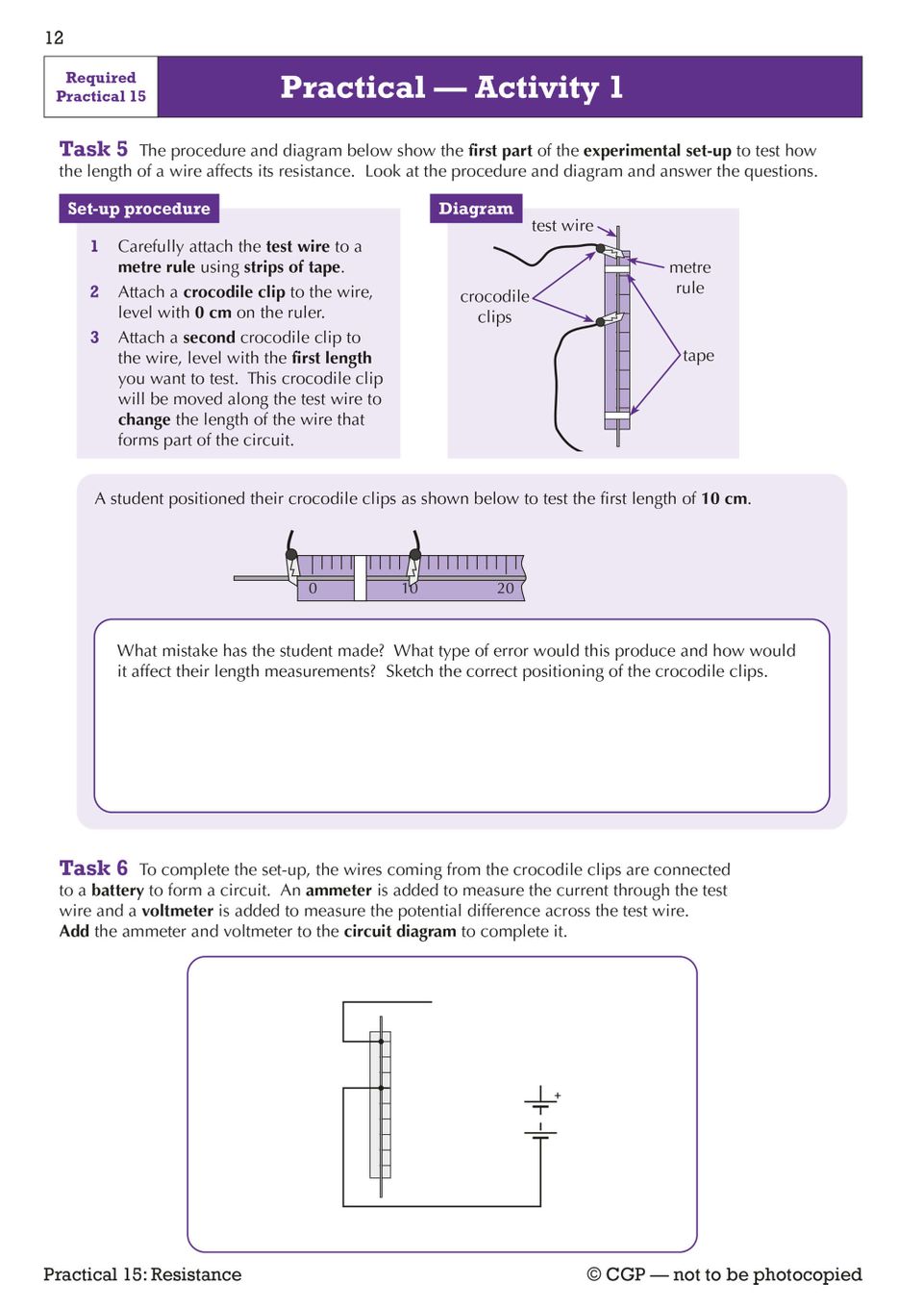 12

Required Practical 15

Practical — Activity 1

Task 5 The procedure and diagram below show the first part of the experimental set-up to test how the length of a wire affects its resistance. Look at the procedure and diagram and answer the questions.

Set-up procedure

1 Carefully attach the test wire to a metre rule using strips of tape.

2 Attach a crocodile clip to the wire, level with 0 cm on the ruler.

3 Attach a second crocodile clip to the wire, level with the first length you want to test. This crocodile clip will be moved along the test wire to change the length of the wire that forms part of the circuit.

Diagram

test wire

crocodile clips

metre rule

tape

A student positioned their crocodile clips as shown below to test the first length of 10 cm.

0 10 20

What mistake has the student made? What type of error would this produce and how would it affect their length measurements? Sketch the correct positioning of the crocodile clips.

Task 6 To complete the set-up, the wires coming from the crocodile clips are connected to a battery to form a circuit. An ammeter is added to measure the current through the test wire and a voltmeter is added to measure the potential difference across the test wire. Add the ammeter and voltmeter to the circuit diagram to complete it.

+

Practical 15: Resistance

© CGP — not to be photocopied