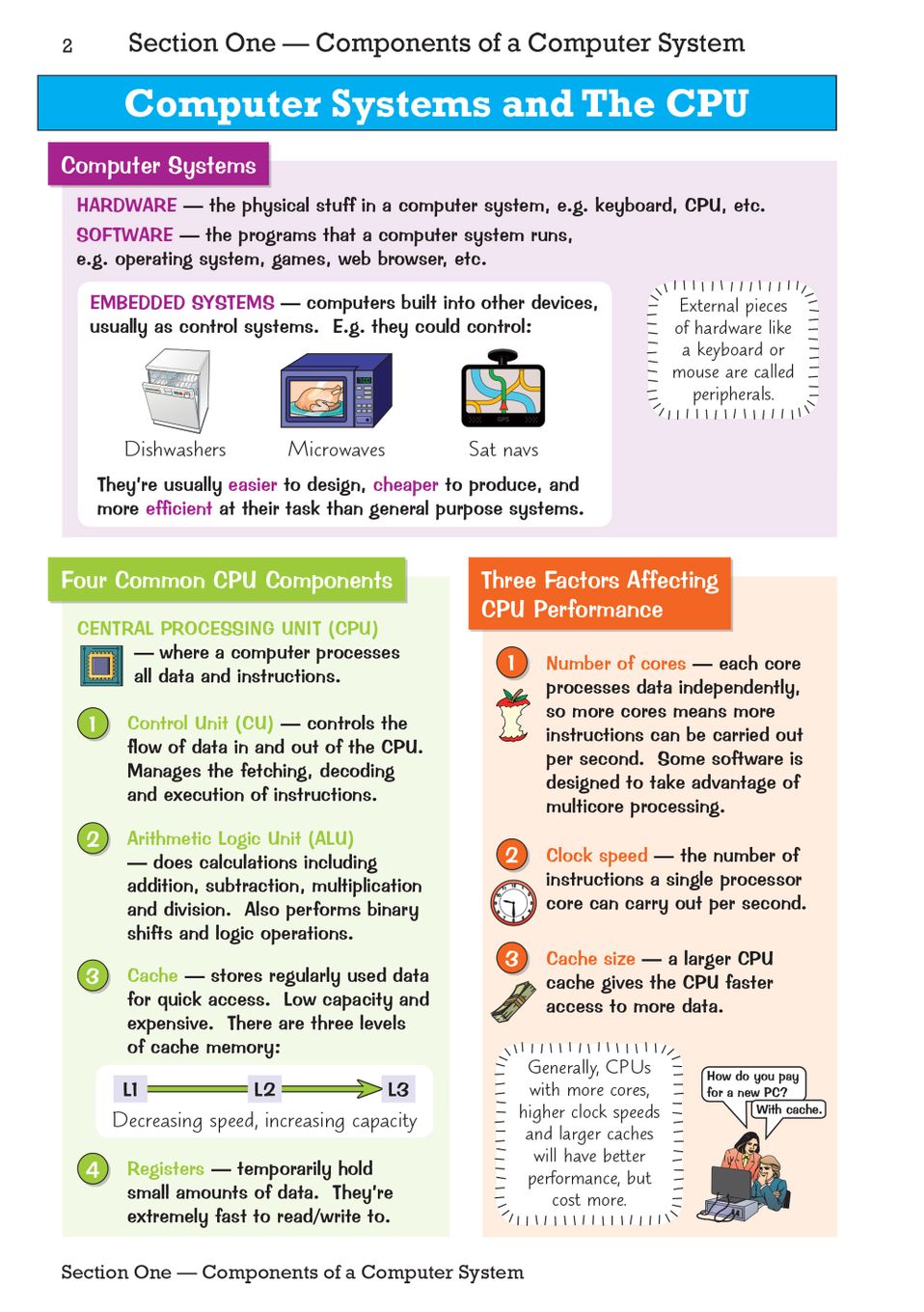 2 Section One — Components of a Computer System

Computer Systems and The CPU

Computer Systems

HARDWARE — the physical stuff in a computer system, e.g. keyboard, CPU, etc.
SOFTWARE — the programs that a computer system runs, e.g. operating system, games, web browser, etc.

EMBEDDED SYSTEMS — computers built into other devices, usually as control systems. E.g. they could control:

Dishwashers Microwaves Sat navs

They're usually easier to design, cheaper to produce, and more efficient at their task than general purpose systems.

External pieces of hardware like a keyboard or mouse are called peripherals.

Four Common CPU Components

CENTRAL PROCESSING UNIT (CPU) — where a computer processes all data and instructions.

1 Control Unit (CU) — controls the flow of data in and out of the CPU. Manages the fetching, decoding and execution of instructions.

2 Arithmetic Logic Unit (ALU) — does calculations including addition, subtraction, multiplication and division. Also performs binary shifts and logic operations.

3 Cache — stores regularly used data for quick access. Low capacity and expensive. There are three levels of cache memory:

L1 L2 L3
Decreasing speed, increasing capacity

4 Registers — temporarily hold small amounts of data. They're extremely fast to read/write to.

Three Factors Affecting CPU Performance

1 Number of cores — each core processes data independently, so more cores means more instructions can be carried out per second. Some software is designed to take advantage of multicore processing.

2 Clock speed — the number of instructions a single processor core can carry out per second.

3 Cache size — a larger CPU cache gives the CPU faster access to more data.

Generally, CPUs with more cores, higher clock speeds and larger caches will have better performance, but cost more.

How do you pay for a new PC?
With cache.

Section One — Components of a Computer System