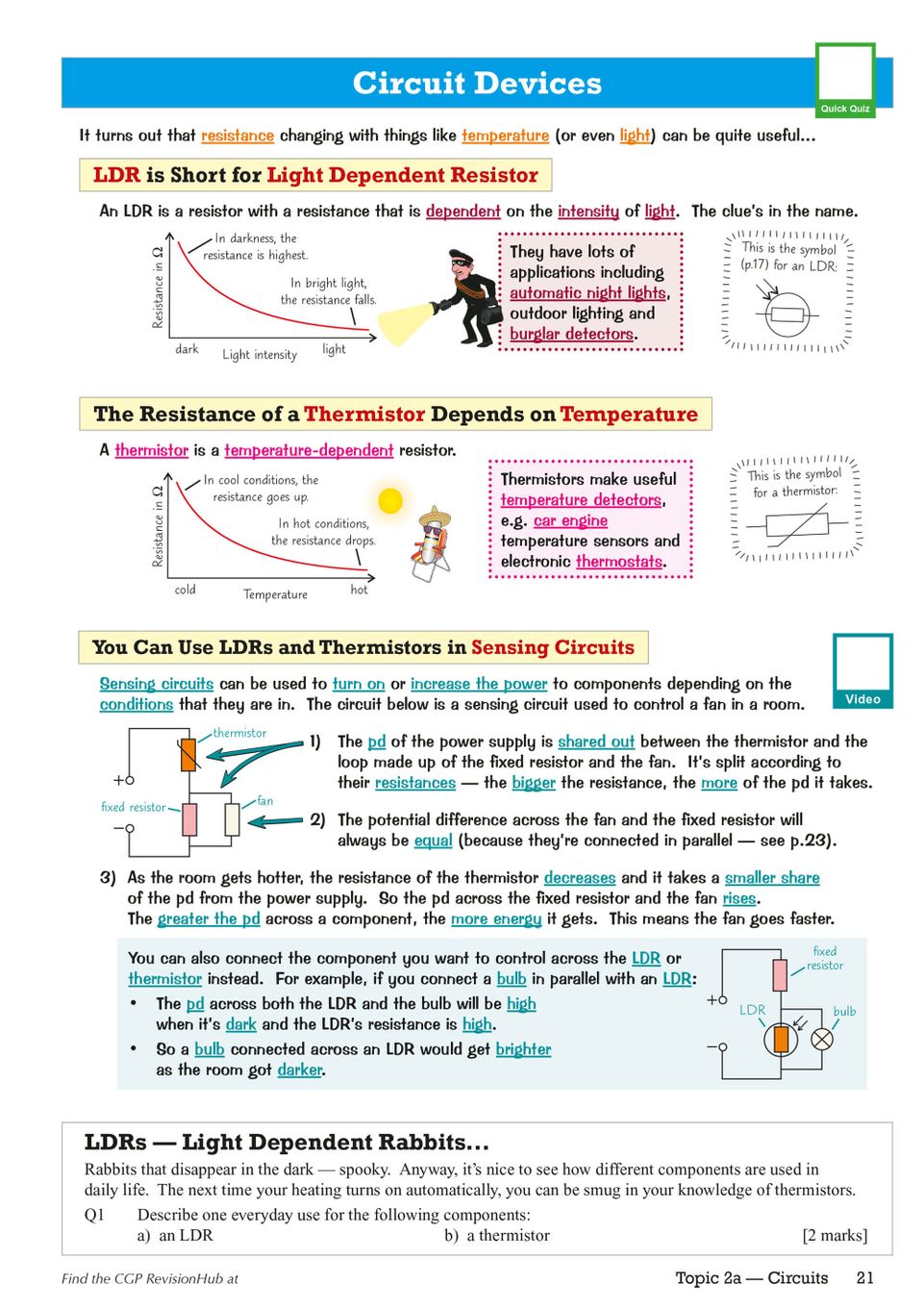 Circuit Devices

Quick Quiz

It turns out that resistance changing with things like temperature (or even light) can be quite useful...

LDR is Short for Light Dependent Resistor

An LDR is a resistor with a resistance that is dependent on the intensity of light. The clue's in the name.

Resistance in Ω

In darkness, the resistance is highest.

In bright light, the resistance falls.

dark Light intensity light

They have lots of applications including automatic night lights, outdoor lighting and burglar detectors.

This is the symbol (p.17) for an LDR:

The Resistance of a Thermistor Depends on Temperature

A thermistor is a temperature-dependent resistor.

Resistance in Ω

In cool conditions, the resistance goes up.

In hot conditions, the resistance drops.

cold Temperature hot

Thermistors make useful temperature detectors, e.g. car engine temperature sensors and electronic thermostats.

This is the symbol for a thermistor:

You Can Use LDRs and Thermistors in Sensing Circuits

Video

Sensing circuits can be used to turn on or increase the power to components depending on the conditions that they are in. The circuit below is a sensing circuit used to control a fan in a room.

thermistor

fixed resistor

fan

1) The pd of the power supply is shared out between the thermistor and the loop made up of the fixed resistor and the fan. It's split according to their resistances — the bigger the resistance, the more of the pd it takes.

2) The potential difference across the fan and the fixed resistor will always be equal (because they're connected in parallel — see p.23).

3) As the room gets hotter, the resistance of the thermistor decreases and it takes a smaller share of the pd from the power supply. So the pd across the fixed resistor and the fan rises. The greater the pd across a component, the more energy it gets. This means the fan goes faster.

You can also connect the component you want to control across the LDR or thermistor instead. For example, if you connect a bulb in parallel with an LDR:

• The pd across both the LDR and the bulb will be high when it's dark and the LDR's resistance is high.

• So a bulb connected across an LDR would get brighter as the room got darker.

fixed resistor

LDR

bulb

LDRs — Light Dependent Rabbits...

Rabbits that disappear in the dark — spooky. Anyway, it's nice to see how different components are used in daily life. The next time your heating turns on automatically, you can be smug in your knowledge of thermistors.

Q1 Describe one everyday use for the following components:
a) an LDR b) a thermistor [2 marks]

Find the CGP RevisionHub at

Topic 2a — Circuits 21