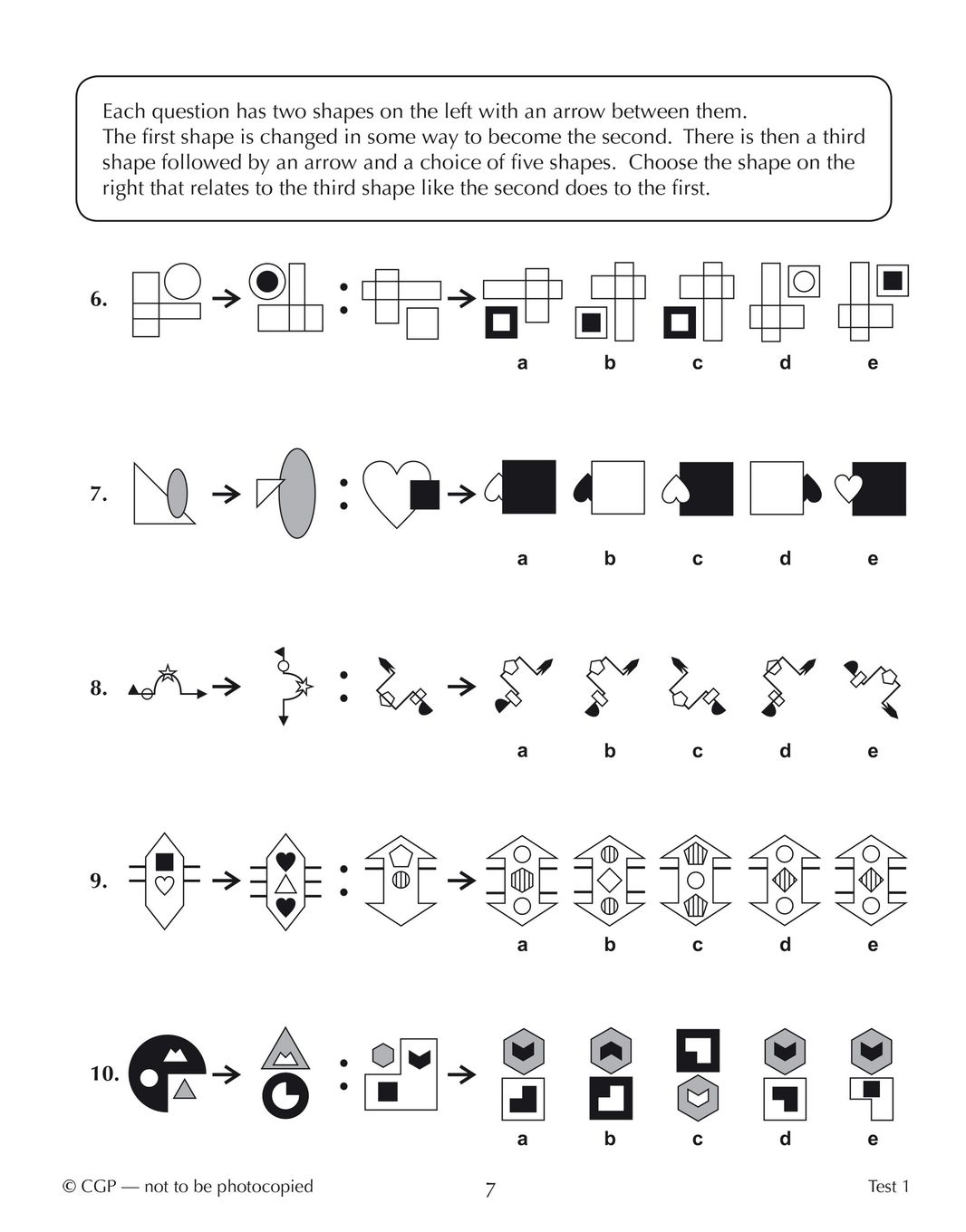 Each question has two shapes on the left with an arrow between them. The first shape is changed in some way to become the second. There is then a third shape followed by an arrow and a choice of five shapes. Choose the shape on the right that relates to the third shape like the second does to the first.

6.

a b c d e

7.

a b c d e

8.

a b c d e

9.

a b c d e

10.

a b c d e

© CGP — not to be photocopied

7

Test 1