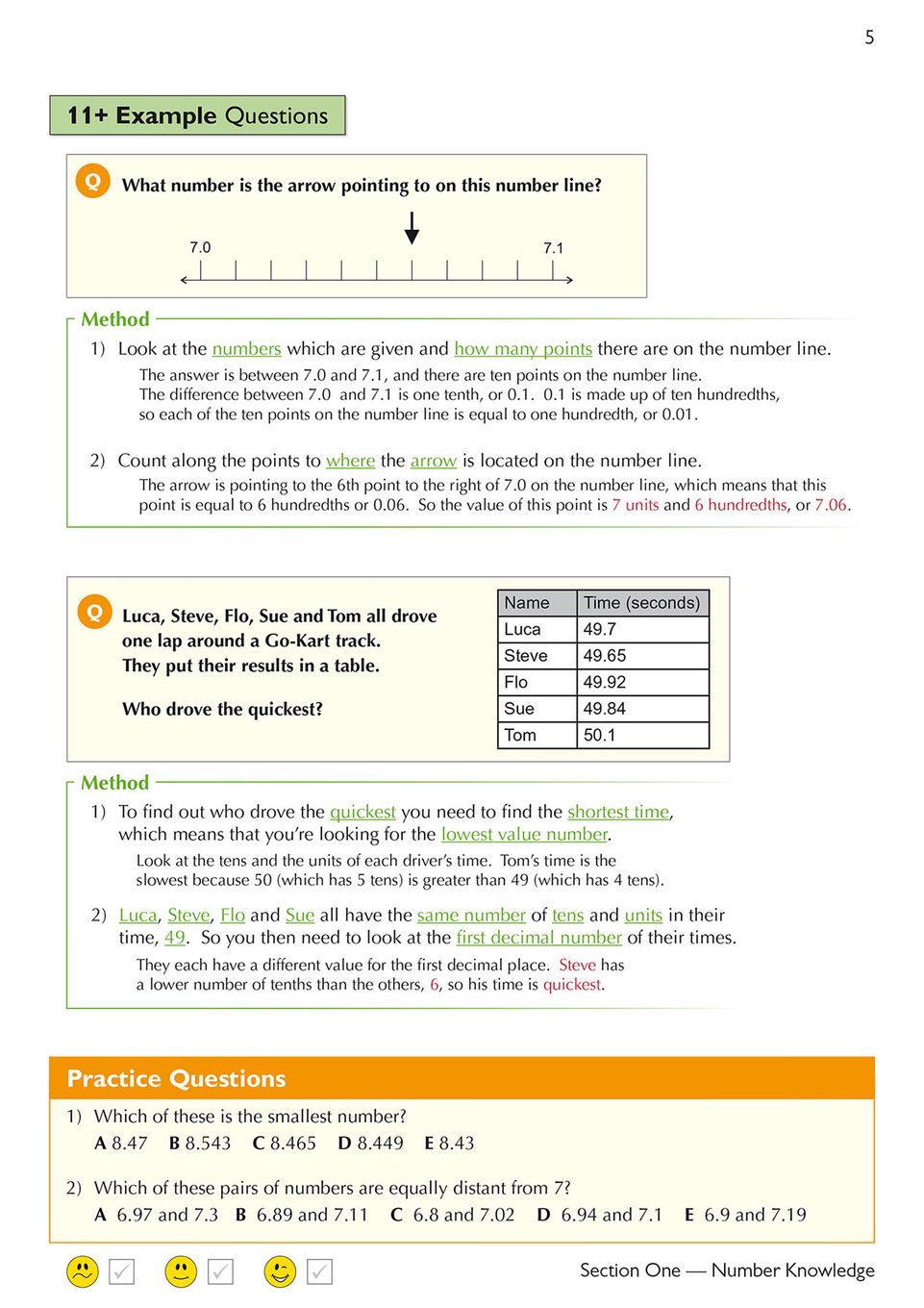 5

11+ Example Questions

Q What number is the arrow pointing to on this number line?

7.0 7.1

Method

1) Look at the numbers which are given and how many points there are on the number line.

The answer is between 7.0 and 7.1, and there are ten points on the number line. The difference between 7.0 and 7.1 is one tenth, or 0.1. 0.1 is made up of ten hundredths, so each of the ten points on the number line is equal to one hundredth, or 0.01.

2) Count along the points to where the arrow is located on the number line.

The arrow is pointing to the 6th point to the right of 7.0 on the number line, which means that this point is equal to 6 hundredths or 0.06. So the value of this point is 7 units and 6 hundredths, or 7.06.

Q Luca, Steve, Flo, Sue and Tom all drove one lap around a Go-Kart track. They put their results in a table.

Who drove the quickest?

| Name | Time (seconds) |
|---|---|
| Luca | 49.7 |
| Steve | 49.65 |
| Flo | 49.92 |
| Sue | 49.84 |
| Tom | 50.1 |

Method

1) To find out who drove the quickest you need to find the shortest time, which means that you're looking for the lowest value number.

Look at the tens and the units of each driver's time. Tom's time is the slowest because 50 (which has 5 tens) is greater than 49 (which has 4 tens).

2) Luca, Steve, Flo and Sue all have the same number of tens and units in their time, 49. So you then need to look at the first decimal number of their times.

They each have a different value for the first decimal place. Steve has a lower number of tenths than the others, 6, so his time is quickest.

Practice Questions

1) Which of these is the smallest number?
A 8.47 B 8.543 C 8.465 D 8.449 E 8.43

2) Which of these pairs of numbers are equally distant from 7?
A 6.97 and 7.3 B 6.89 and 7.11 C 6.8 and 7.02 D 6.94 and 7.1 E 6.9 and 7.19

Section One — Number Knowledge