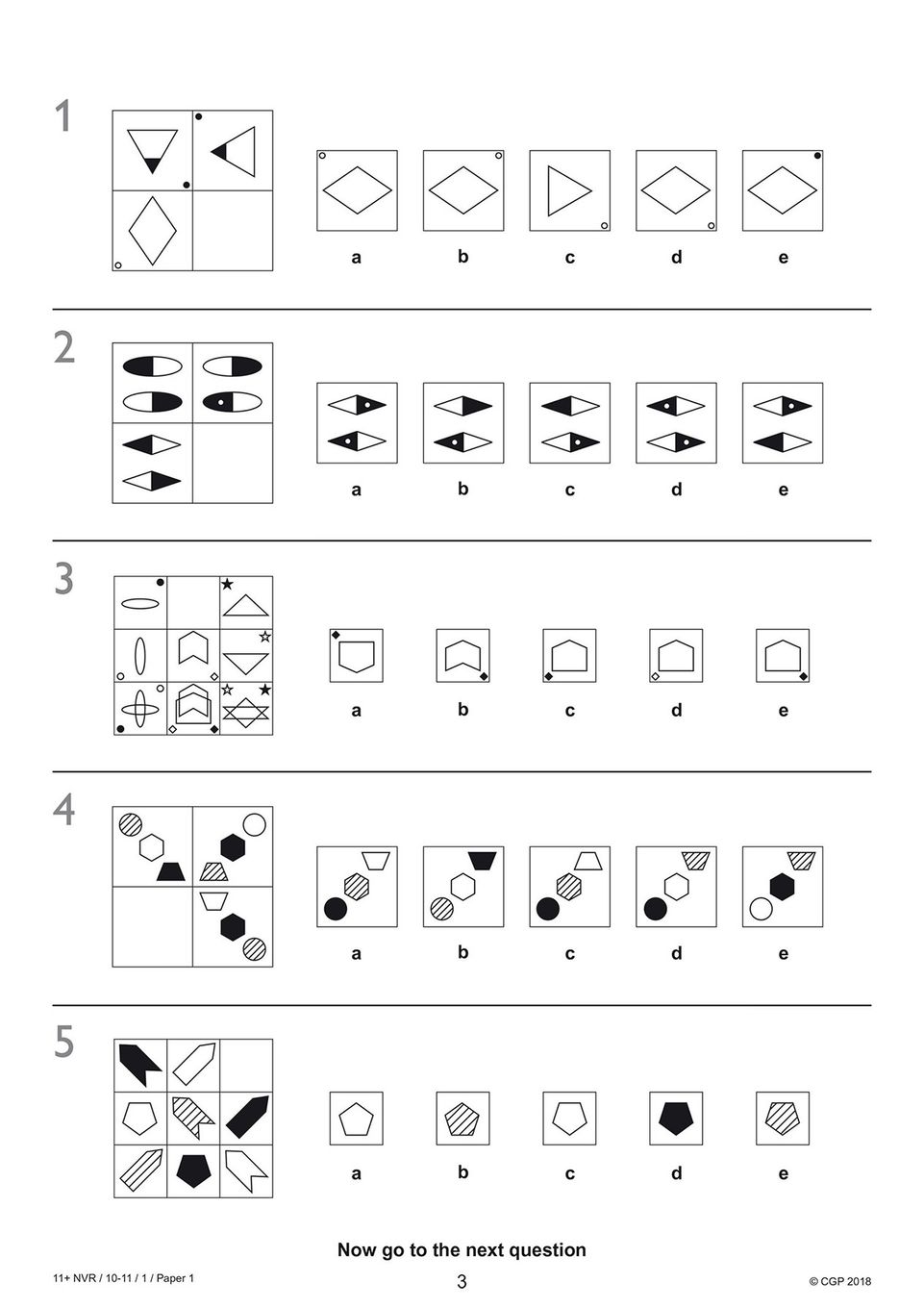 1

a b c d e

2

a b c d e

3

a b c d e

4

a b c d e

5

a b c d e

Now go to the next question

11+ NVR / 10-11 / 1 / Paper 1

3

© CGP 2018