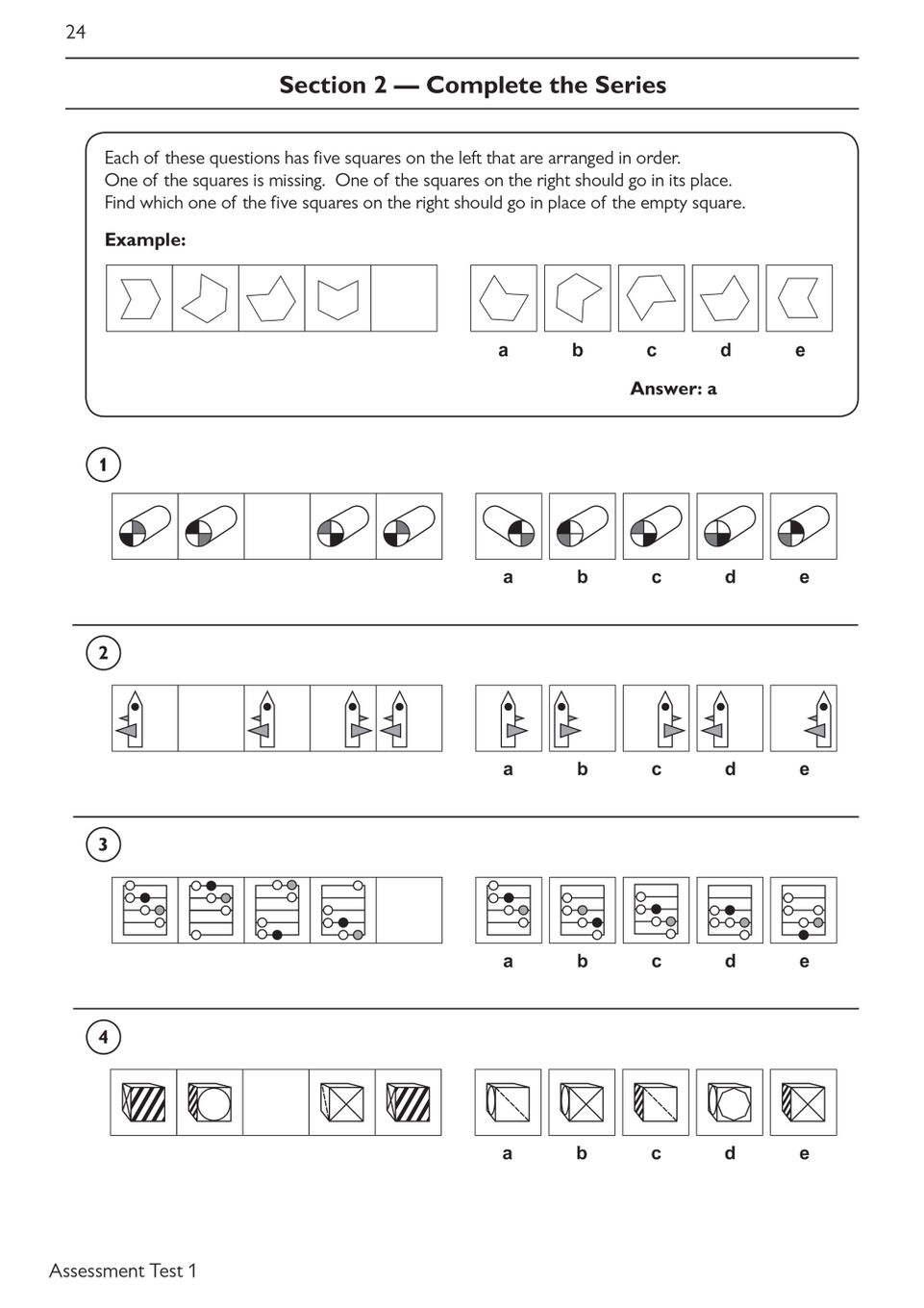 24

Section 2 — Complete the Series

Each of these questions has five squares on the left that are arranged in order. One of the squares is missing. One of the squares on the right should go in its place. Find which one of the five squares on the right should go in place of the empty square.

Example:

a b c d e

Answer: a

1

a b c d e

2

a b c d e

3

a b c d e

4

a b c d e

Assessment Test 1