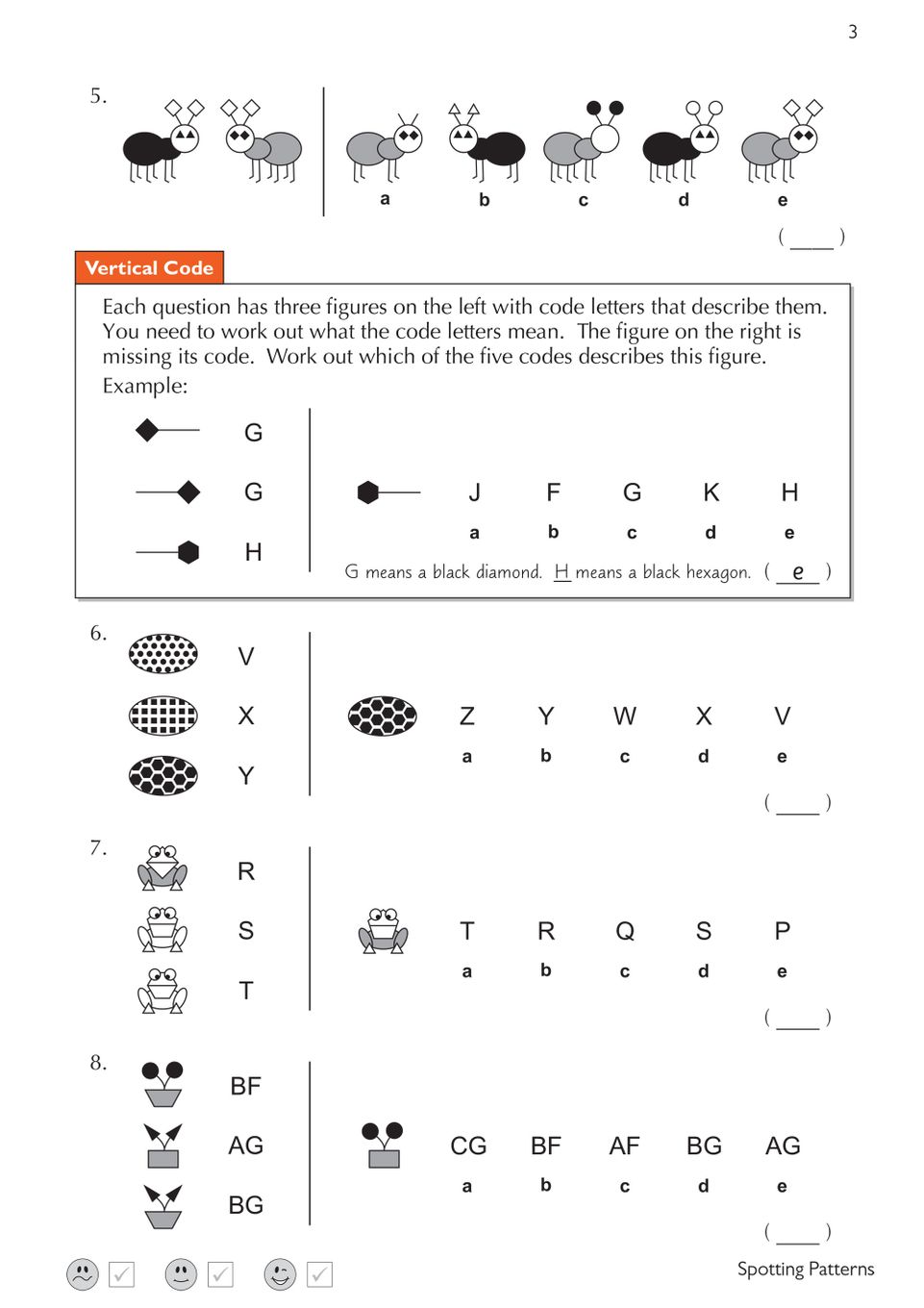 3

5.

a b c d e

( ____ )

Vertical Code

Each question has three figures on the left with code letters that describe them. You need to work out what the code letters mean. The figure on the right is missing its code. Work out which of the five codes describes this figure.

Example:

G

G

H

J F G K H
a b c d e

G means a black diamond. H means a black hexagon. ( e )

6.

V

X

Y

Z Y W X V
a b c d e

( ____ )

7.

R

S

T

T R Q S P
a b c d e

( ____ )

8.

BF

AG

BG

CG BF AF BG AG
a b c d e

( ____ )

Spotting Patterns