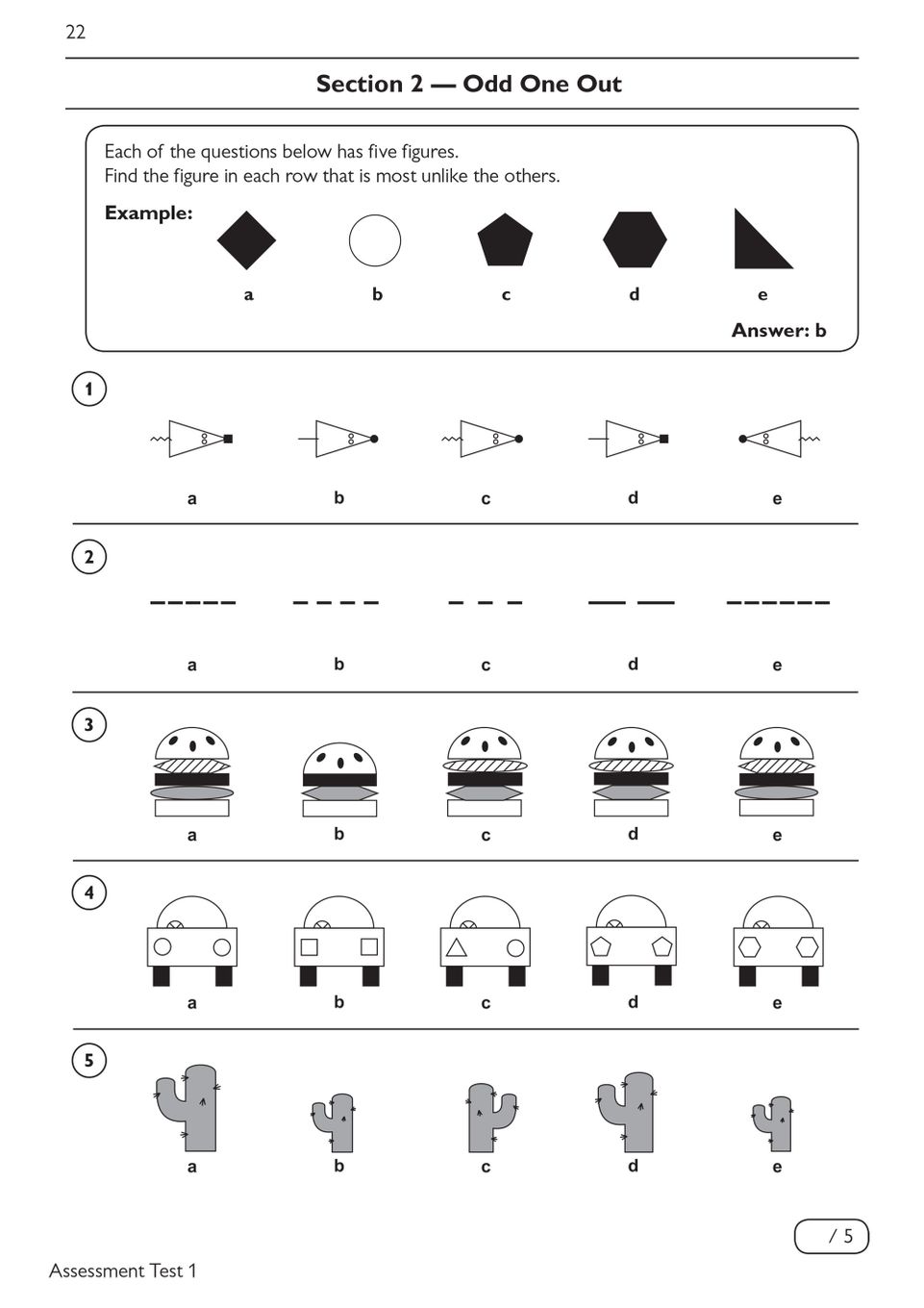 22

Section 2 — Odd One Out

Each of the questions below has five figures.
Find the figure in each row that is most unlike the others.

Example:

a b c d e

Answer: b

1

a b c d e

2

a b c d e

3

a b c d e

4

a b c d e

5

a b c d e

/ 5

Assessment Test 1