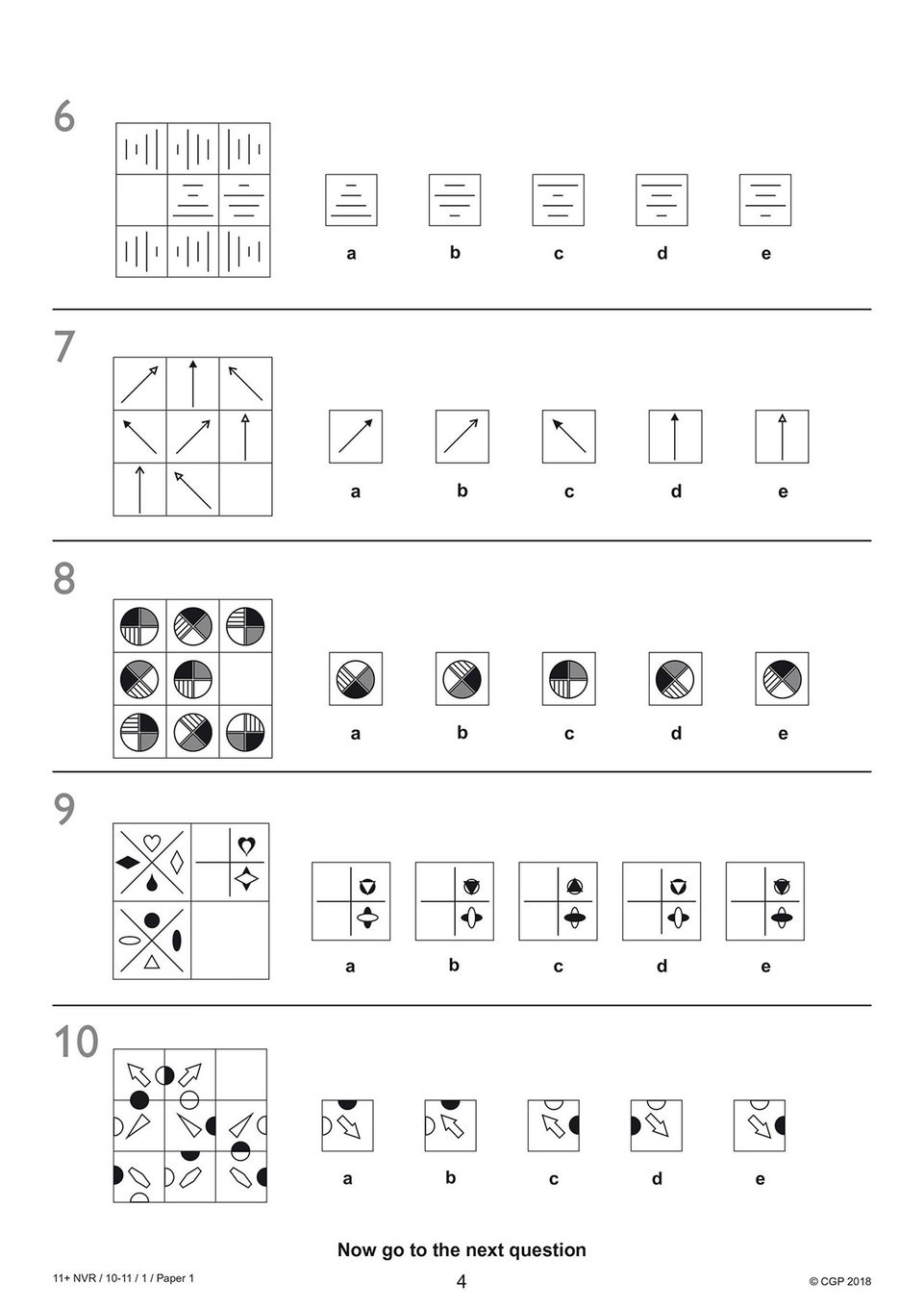 6

a b c d e

7

a b c d e

8

a b c d e

9

a b c d e

10

a b c d e

Now go to the next question

11+ NVR / 10-11 / 1 / Paper 1

4

© CGP 2018