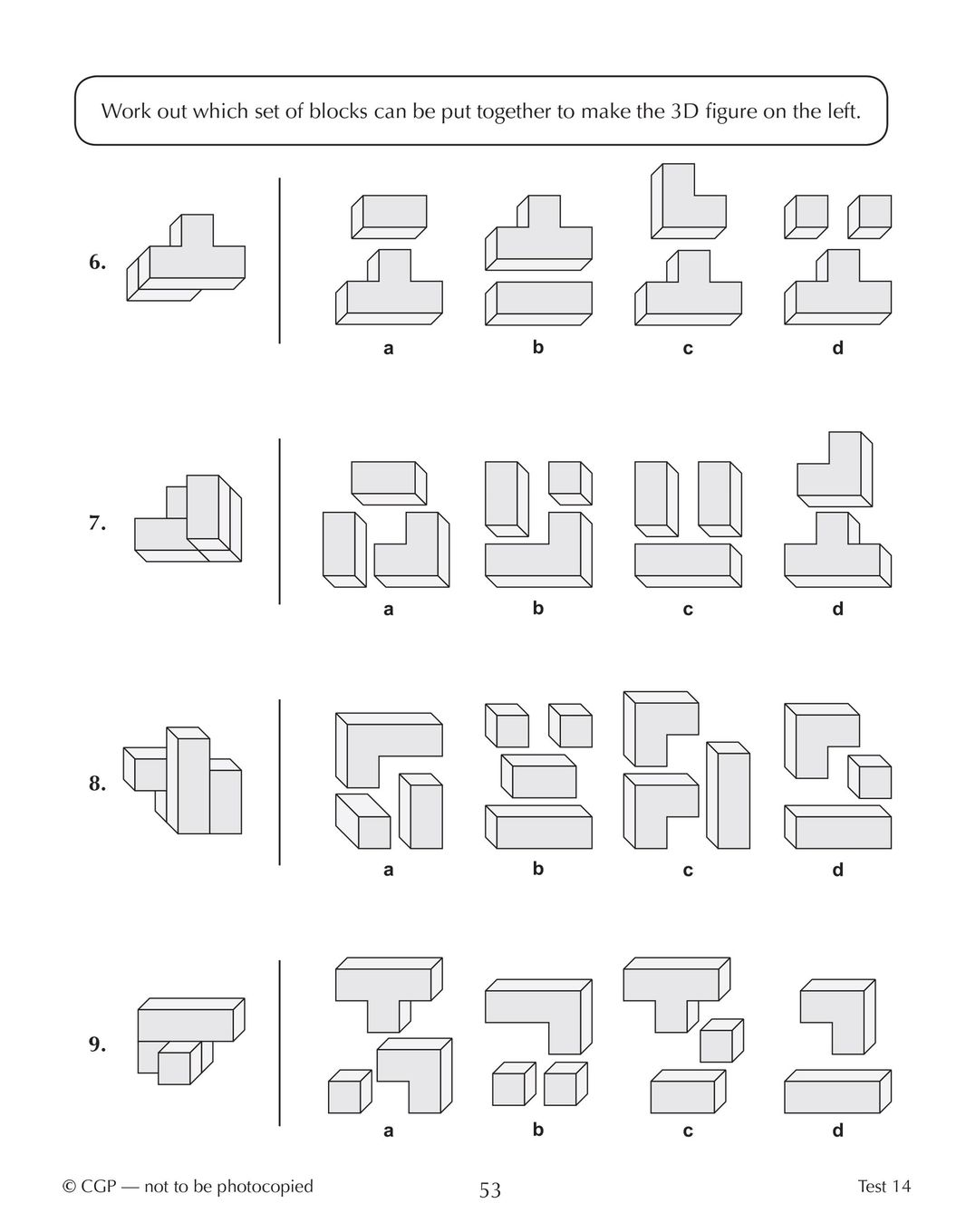 Work out which set of blocks can be put together to make the 3D figure on the left.

6.

a b c d

7.

a b c d

8.

a b c d

9.

a b c d

© CGP — not to be photocopied

53

Test 14