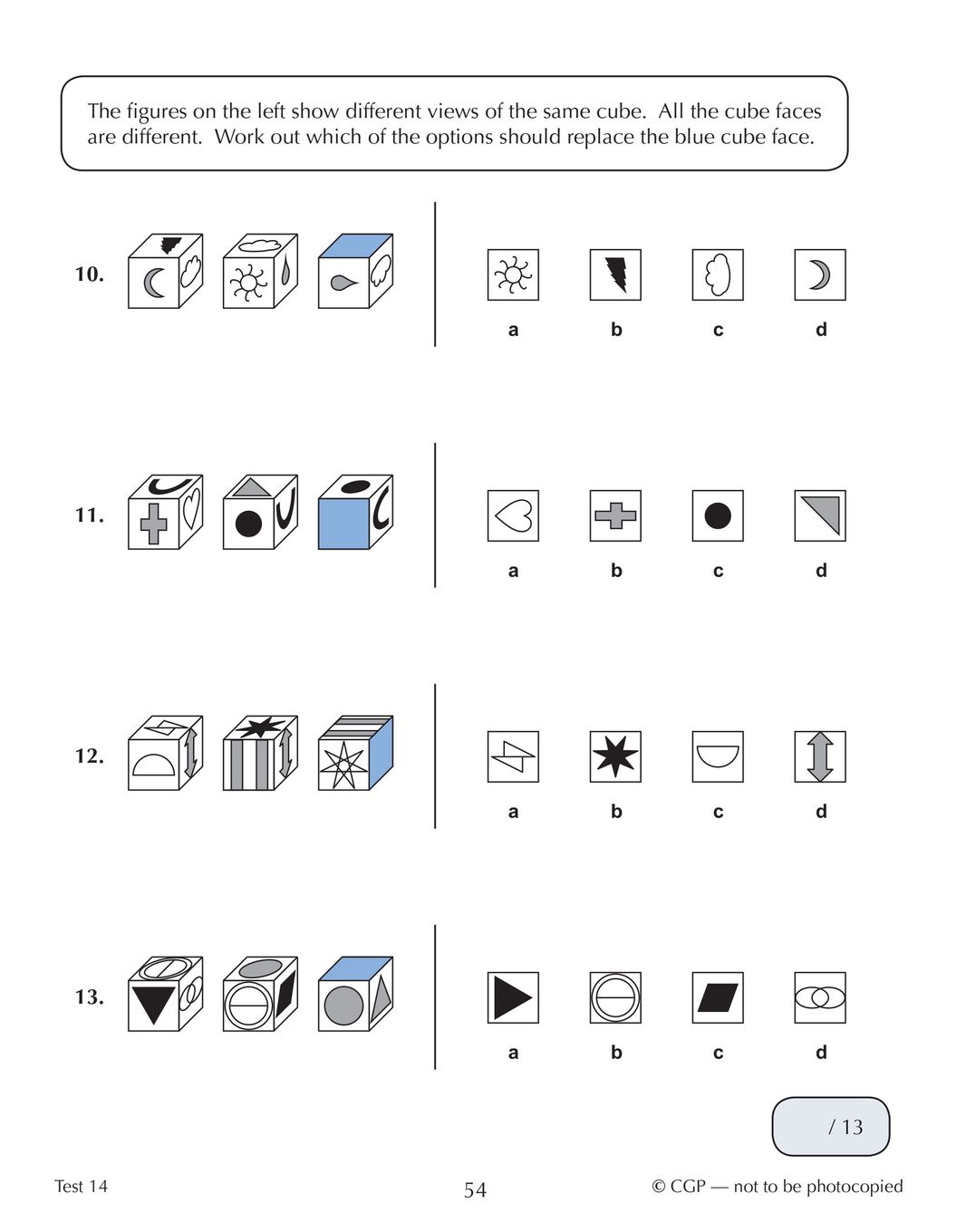 The figures on the left show different views of the same cube. All the cube faces are different. Work out which of the options should replace the blue cube face.

10.

a b c d

11.

a b c d

12.

a b c d

13.

a b c d

/ 13

Test 14

54

© CGP — not to be photocopied