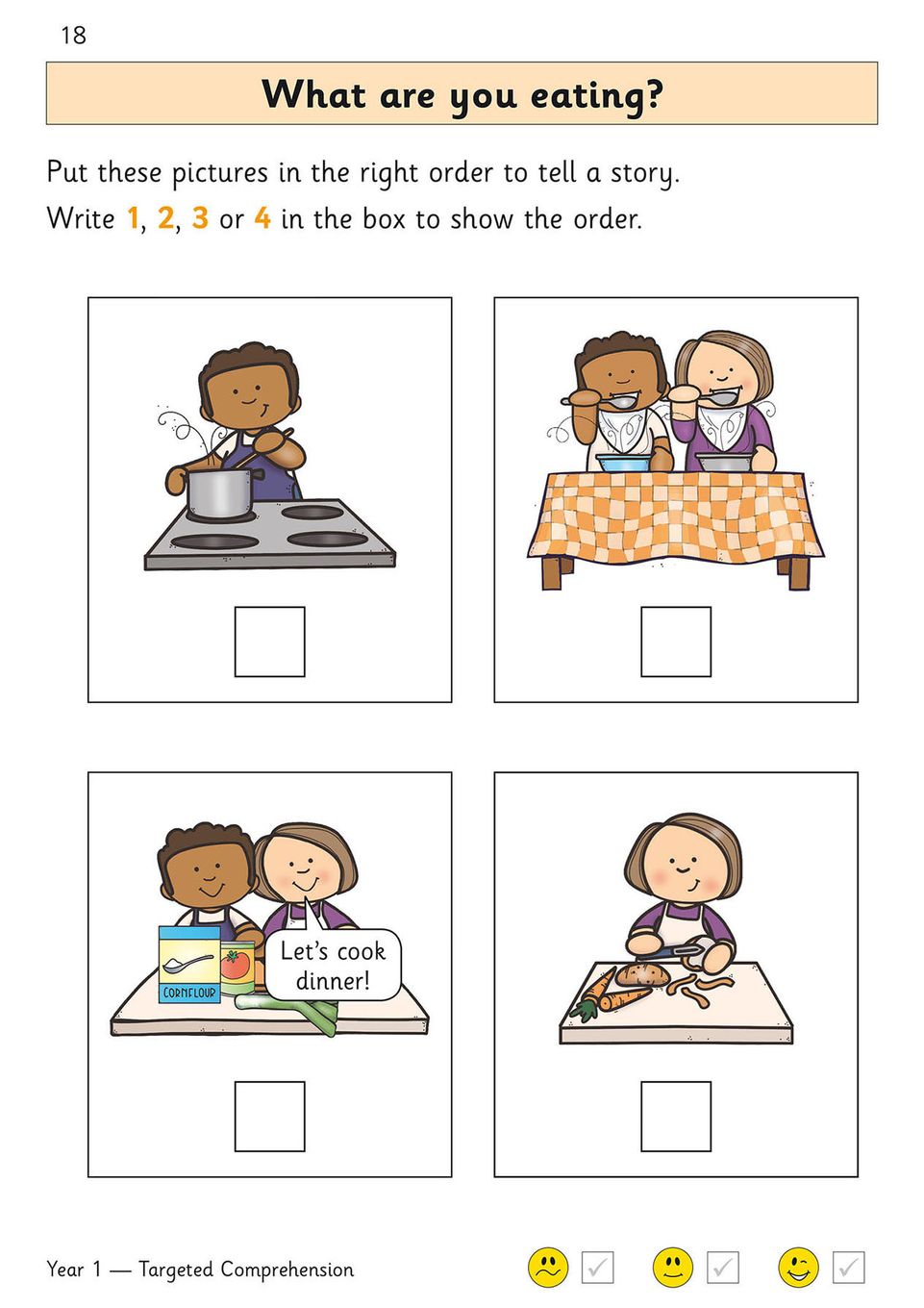 18

What are you eating?

Put these pictures in the right order to tell a story.

Write 1, 2, 3 or 4 in the box to show the order.

CORNFLOUR

Let's cook dinner!

Year 1 — Targeted Comprehension