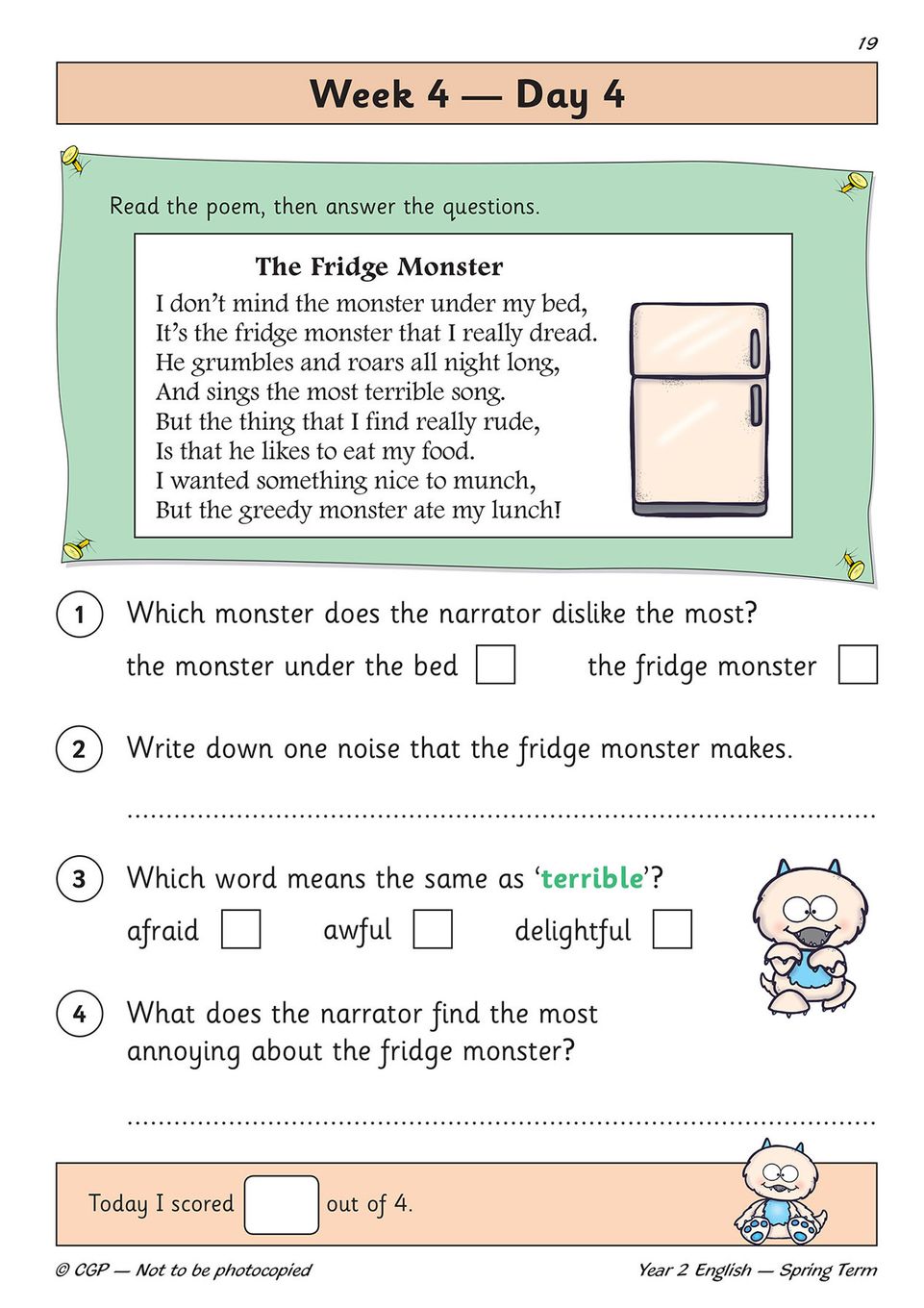 19

Week 4 — Day 4

Read the poem, then answer the questions.

The Fridge Monster

I don't mind the monster under my bed,
It's the fridge monster that I really dread.
He grumbles and roars all night long,
And sings the most terrible song.
But the thing that I find really rude,
Is that he likes to eat my food.
I wanted something nice to munch,
But the greedy monster ate my lunch!

1 Which monster does the narrator dislike the most?

the monster under the bed ☐ the fridge monster ☐

2 Write down one noise that the fridge monster makes.

..........................................................................................

3 Which word means the same as 'terrible'?

afraid ☐ awful ☐ delightful ☐

4 What does the narrator find the most annoying about the fridge monster?

..........................................................................................

Today I scored ☐ out of 4.

© CGP — Not to be photocopied

Year 2 English — Spring Term