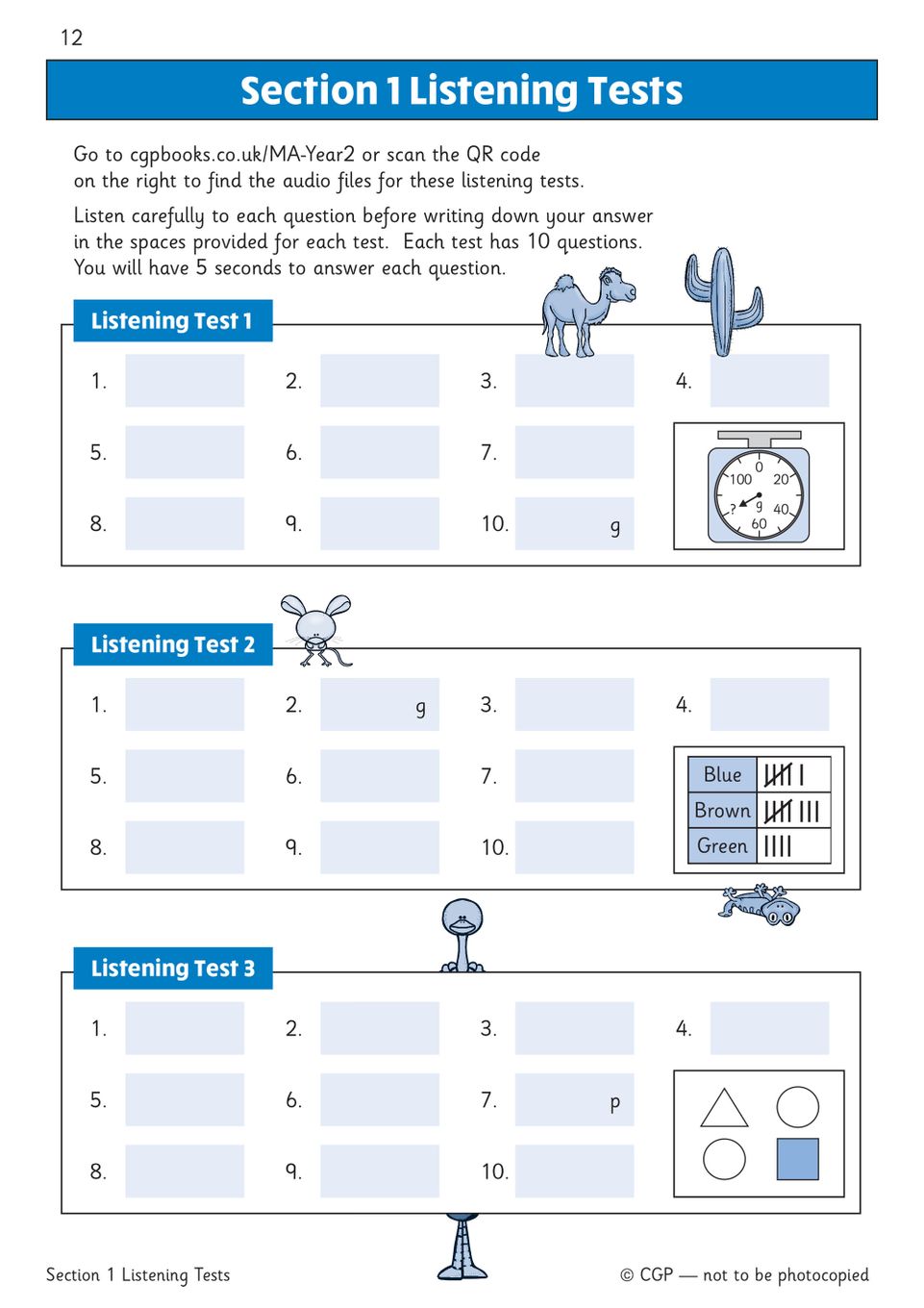 12

Section 1 Listening Tests

Go to cgpbooks.co.uk/MA-Year2 or scan the QR code on the right to find the audio files for these listening tests.

Listen carefully to each question before writing down your answer in the spaces provided for each test. Each test has 10 questions. You will have 5 seconds to answer each question.

Listening Test 1

1.
2.
3.
4.
5.
6.
7.
8.
9.
10. g

0
20
40
60
?
100
g

Listening Test 2

1.
2. g
3.
4.
5.
6.
7.
8.
9.
10.

| Blue | 𝍸 I |
|---|---|
| Brown | 𝍸 III |
| Green | IIII |

Listening Test 3

1.
2.
3.
4.
5.
6.
7. p
8.
9.
10.

Section 1 Listening Tests

© CGP — not to be photocopied