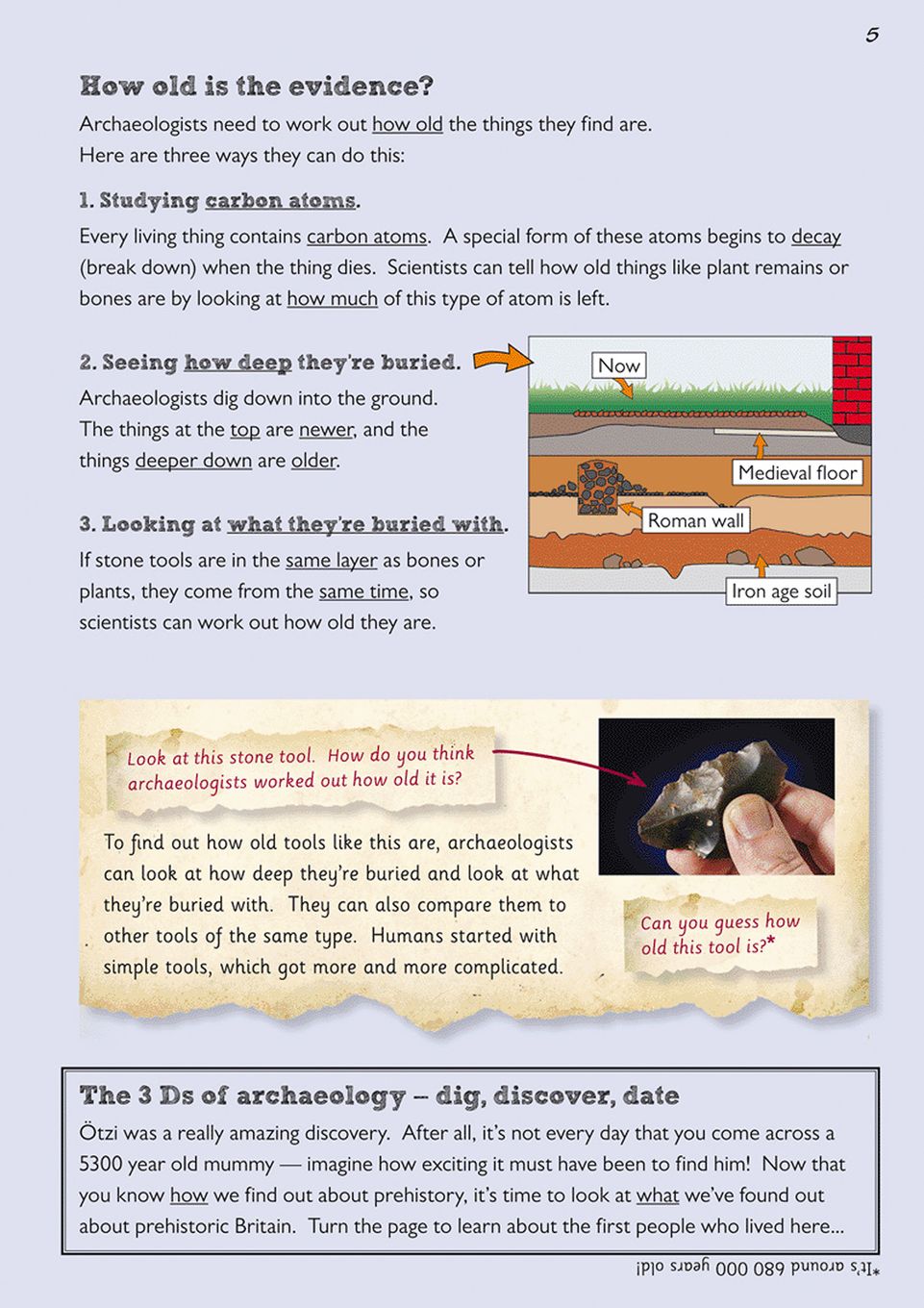 5

How old is the evidence?

Archaeologists need to work out how old the things they find are. Here are three ways they can do this:

1. Studying carbon atoms.

Every living thing contains carbon atoms. A special form of these atoms begins to decay (break down) when the thing dies. Scientists can tell how old things like plant remains or bones are by looking at how much of this type of atom is left.

2. Seeing how deep they're buried.

Archaeologists dig down into the ground. The things at the top are newer, and the things deeper down are older.

3. Looking at what they're buried with.

If stone tools are in the same layer as bones or plants, they come from the same time, so scientists can work out how old they are.

Now

Medieval floor

Roman wall

Iron age soil

Look at this stone tool. How do you think archaeologists worked out how old it is?

To find out how old tools like this are, archaeologists can look at how deep they're buried and look at what they're buried with. They can also compare them to other tools of the same type. Humans started with simple tools, which got more and more complicated.

Can you guess how old this tool is?*

The 3 Ds of archaeology – dig, discover, date

Ötzi was a really amazing discovery. After all, it's not every day that you come across a 5300 year old mummy — imagine how exciting it must have been to find him! Now that you know how we find out about prehistory, it's time to look at what we've found out about prehistoric Britain. Turn the page to learn about the first people who lived here...

*It's around 680 000 years old!