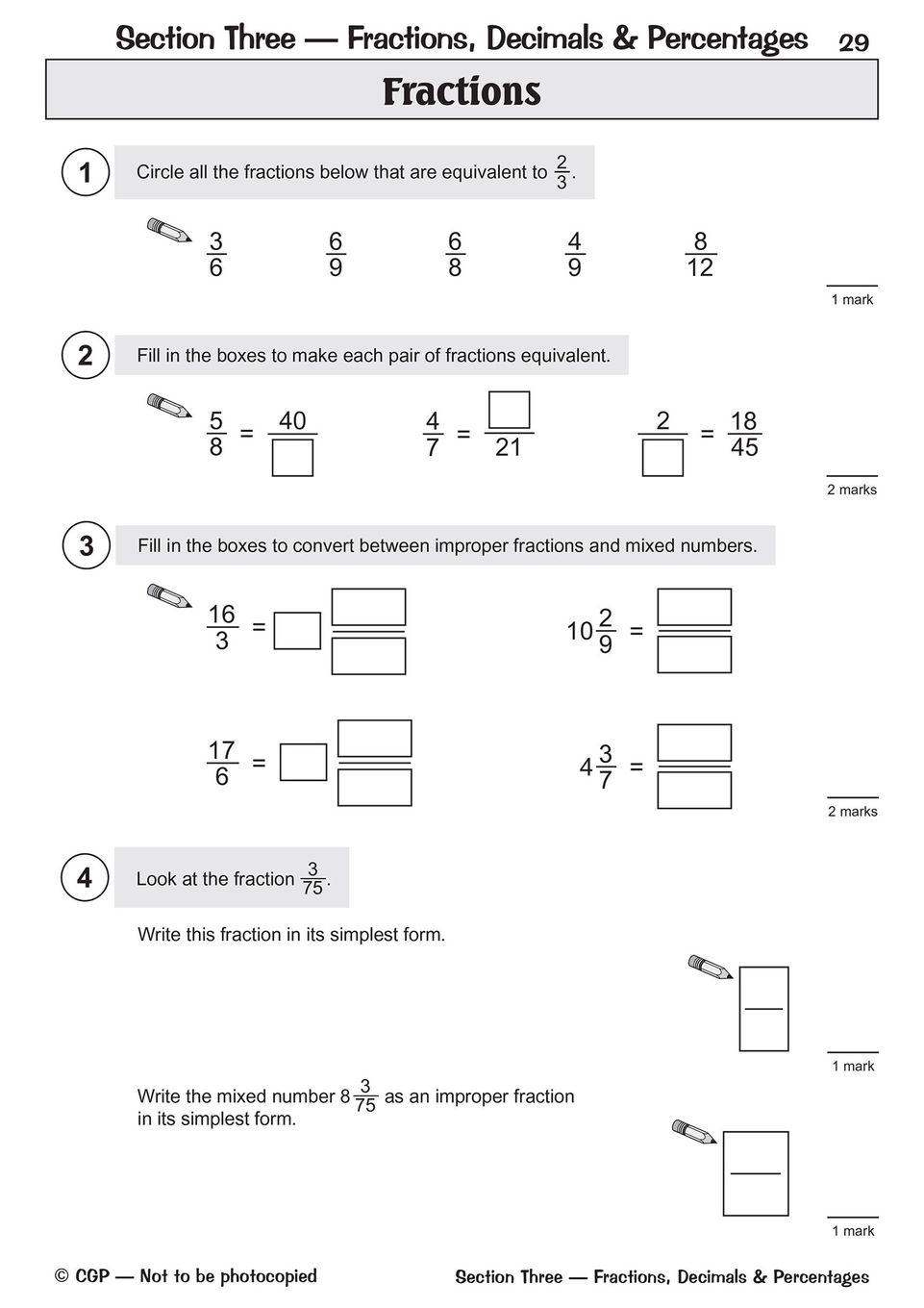 Section Three — Fractions, Decimals & Percentages 29

Fractions

1 Circle all the fractions below that are equivalent to $\frac{2}{3}$.

$\frac{3}{6}$ $\frac{6}{9}$ $\frac{6}{8}$ $\frac{4}{9}$ $\frac{8}{12}$

1 mark

2 Fill in the boxes to make each pair of fractions equivalent.

$\frac{5}{8} = \frac{40}{\square}$ $\frac{4}{7} = \frac{\square}{21}$ $\frac{2}{\square} = \frac{18}{45}$

2 marks

3 Fill in the boxes to convert between improper fractions and mixed numbers.

$\frac{16}{3} = \square\frac{\square}{\square}$ $10\frac{2}{9} = \frac{\square}{\square}$

$\frac{17}{6} = \square\frac{\square}{\square}$ $4\frac{3}{7} = \frac{\square}{\square}$

2 marks

4 Look at the fraction $\frac{3}{75}$.

Write this fraction in its simplest form.

1 mark

Write the mixed number $8\frac{3}{75}$ as an improper fraction in its simplest form.

1 mark

© CGP — Not to be photocopied Section Three — Fractions, Decimals & Percentages