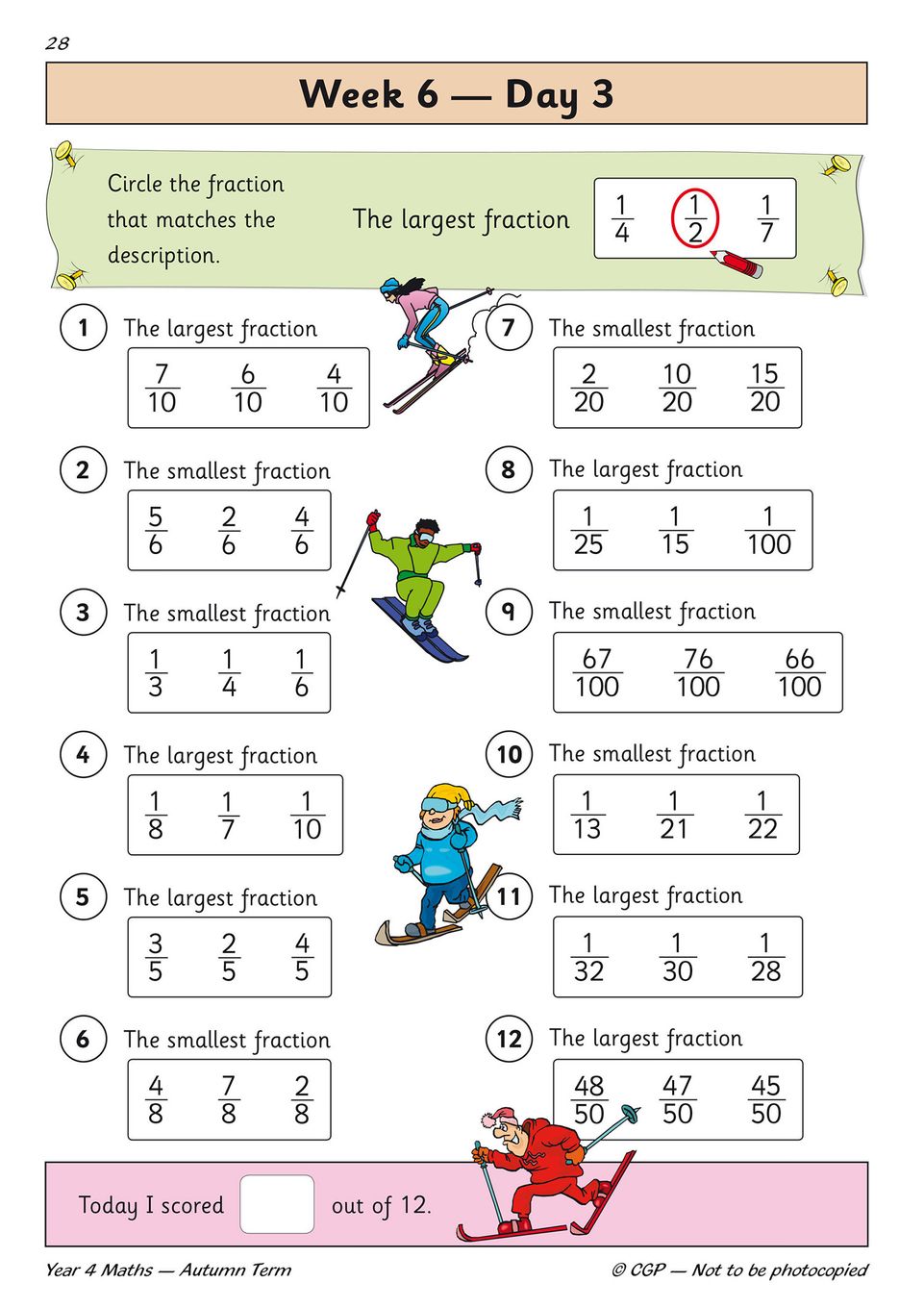 28

Week 6 — Day 3

Circle the fraction that matches the description.

The largest fraction $\frac{1}{4}$ $\frac{1}{2}$ $\frac{1}{7}$

1 The largest fraction
$\frac{7}{10}$ $\frac{6}{10}$ $\frac{4}{10}$

2 The smallest fraction
$\frac{5}{6}$ $\frac{2}{6}$ $\frac{4}{6}$

3 The smallest fraction
$\frac{1}{3}$ $\frac{1}{4}$ $\frac{1}{6}$

4 The largest fraction
$\frac{1}{8}$ $\frac{1}{7}$ $\frac{1}{10}$

5 The largest fraction
$\frac{3}{5}$ $\frac{2}{5}$ $\frac{4}{5}$

6 The smallest fraction
$\frac{4}{8}$ $\frac{7}{8}$ $\frac{2}{8}$

7 The smallest fraction
$\frac{2}{20}$ $\frac{10}{20}$ $\frac{15}{20}$

8 The largest fraction
$\frac{1}{25}$ $\frac{1}{15}$ $\frac{1}{100}$

9 The smallest fraction
$\frac{67}{100}$ $\frac{76}{100}$ $\frac{66}{100}$

10 The smallest fraction
$\frac{1}{13}$ $\frac{1}{21}$ $\frac{1}{22}$

11 The largest fraction
$\frac{1}{32}$ $\frac{1}{30}$ $\frac{1}{28}$

12 The largest fraction
$\frac{48}{50}$ $\frac{47}{50}$ $\frac{45}{50}$

Today I scored out of 12.

Year 4 Maths — Autumn Term

© CGP — Not to be photocopied