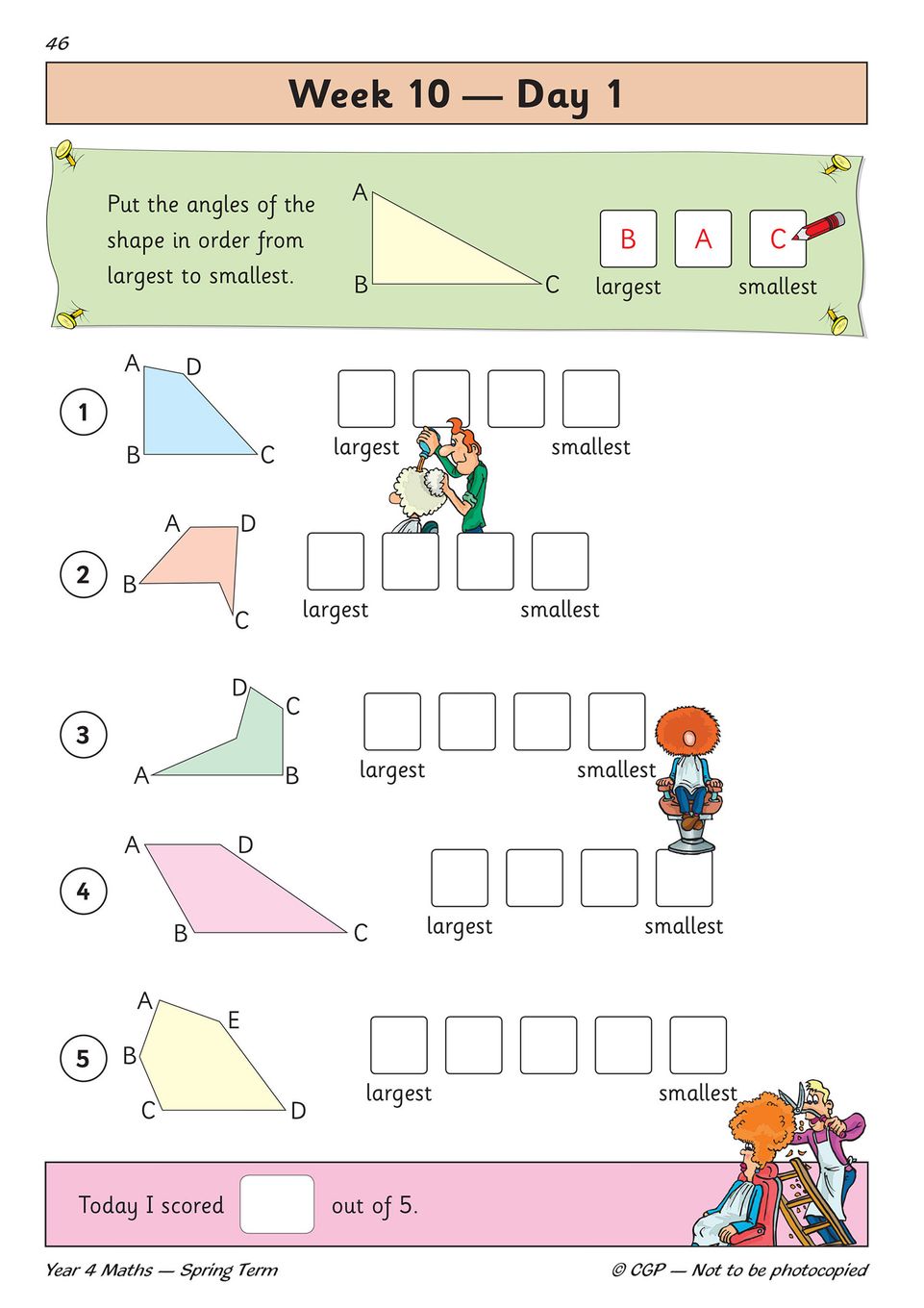 46

Week 10 — Day 1

Put the angles of the shape in order from largest to smallest.

A
B
C

B A C
largest smallest

1
A D
B C
largest smallest

2
A D
B
C
largest smallest

3
D C
A B
largest smallest

4
A D
B C
largest smallest

5
A E
B
C D
largest smallest

Today I scored out of 5.

Year 4 Maths — Spring Term

© CGP — Not to be photocopied