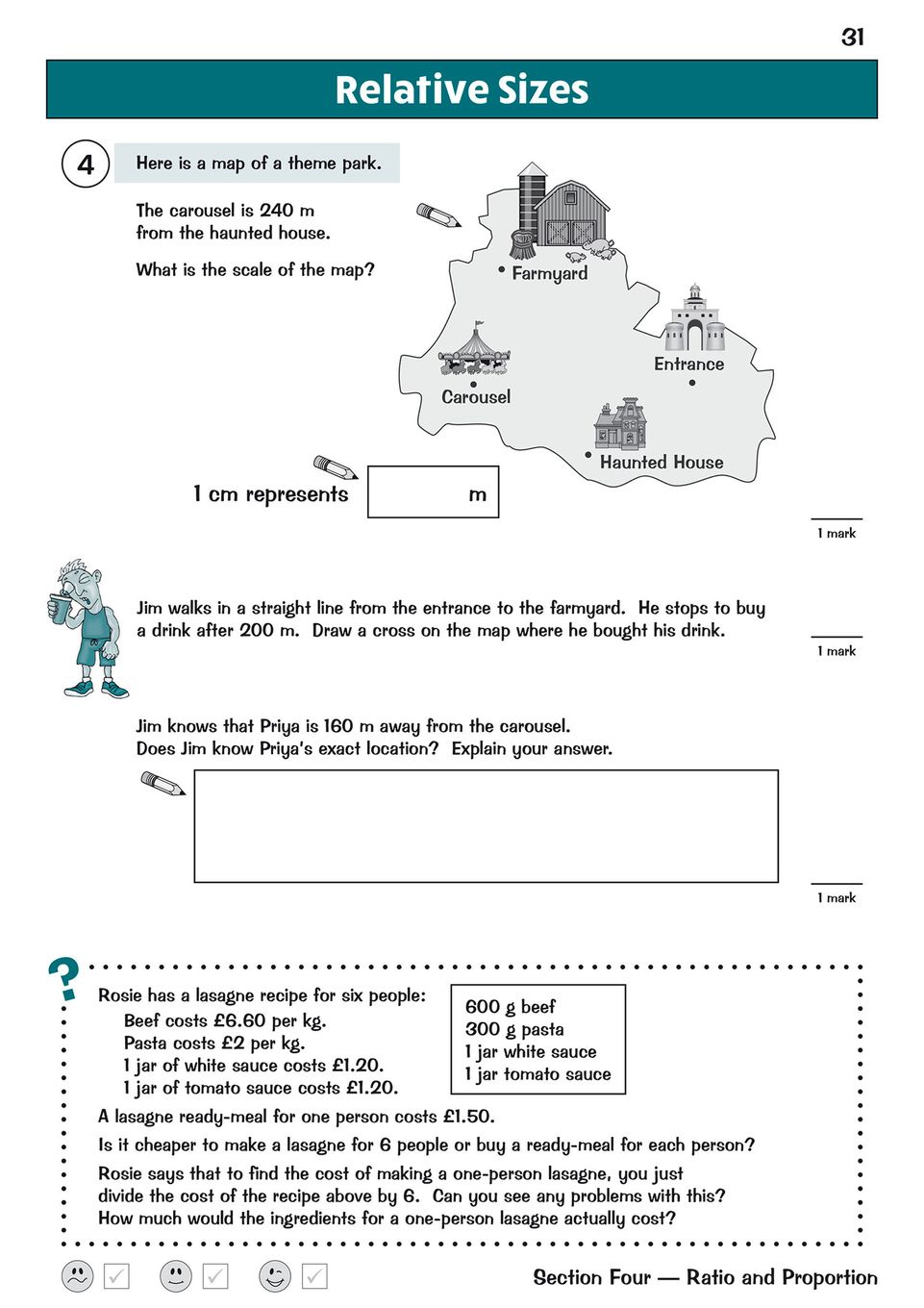 31

Relative Sizes

4 Here is a map of a theme park.

The carousel is 240 m from the haunted house.

What is the scale of the map?

Farmyard

Entrance

Carousel

Haunted House

1 cm represents m

1 mark

Jim walks in a straight line from the entrance to the farmyard. He stops to buy a drink after 200 m. Draw a cross on the map where he bought his drink.

1 mark

Jim knows that Priya is 160 m away from the carousel.
Does Jim know Priya's exact location? Explain your answer.

1 mark

?

Rosie has a lasagne recipe for six people:
Beef costs £6.60 per kg.
Pasta costs £2 per kg.
1 jar of white sauce costs £1.20.
1 jar of tomato sauce costs £1.20.

600 g beef
300 g pasta
1 jar white sauce
1 jar tomato sauce

A lasagne ready-meal for one person costs £1.50.

Is it cheaper to make a lasagne for 6 people or buy a ready-meal for each person?

Rosie says that to find the cost of making a one-person lasagne, you just divide the cost of the recipe above by 6. Can you see any problems with this?
How much would the ingredients for a one-person lasagne actually cost?

Section Four — Ratio and Proportion