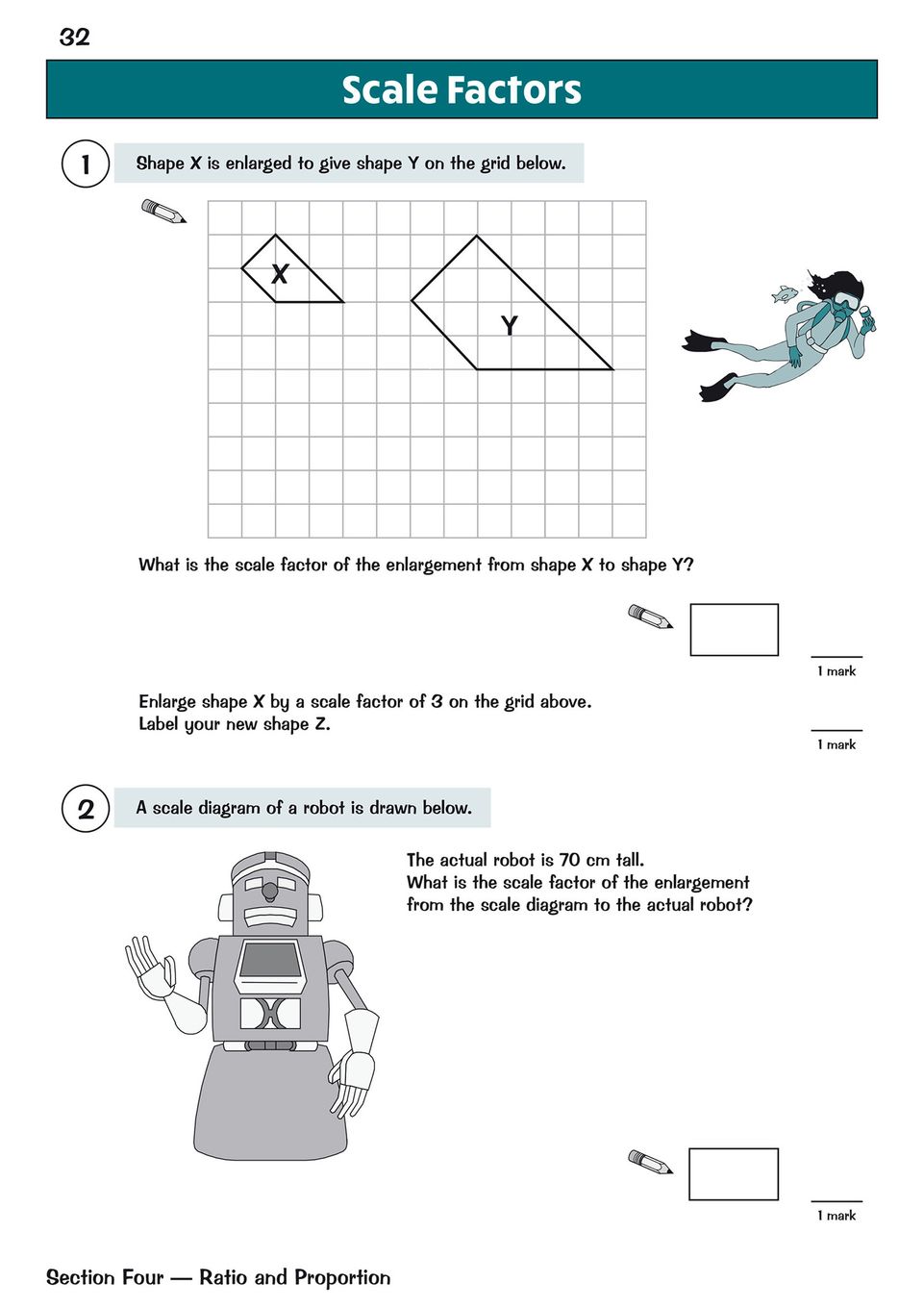 32

Scale Factors

1 Shape X is enlarged to give shape Y on the grid below.

X

Y

What is the scale factor of the enlargement from shape X to shape Y?

1 mark

Enlarge shape X by a scale factor of 3 on the grid above. Label your new shape Z.

1 mark

2 A scale diagram of a robot is drawn below.

The actual robot is 70 cm tall. What is the scale factor of the enlargement from the scale diagram to the actual robot?

1 mark

Section Four — Ratio and Proportion