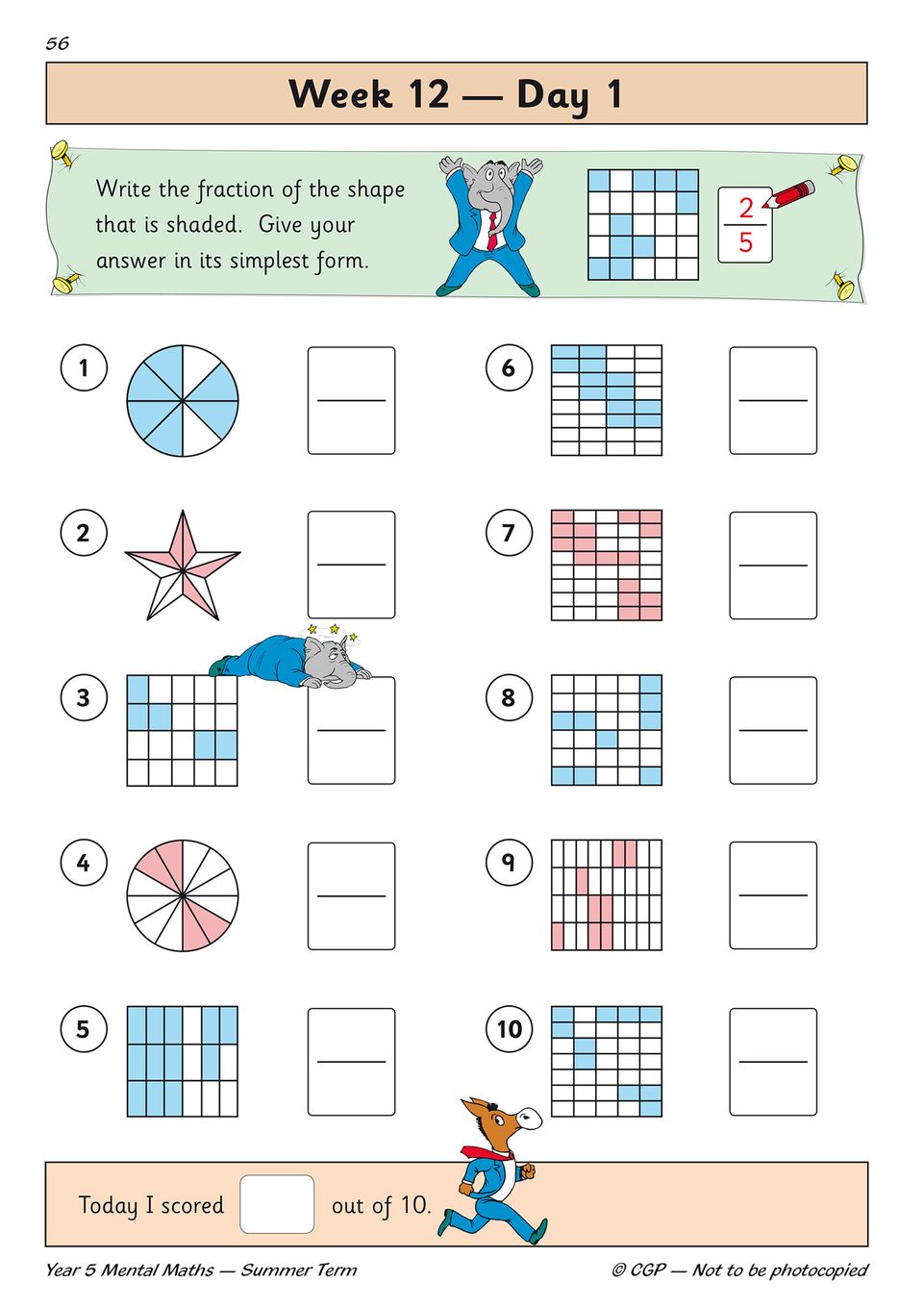 56

Week 12 — Day 1

Write the fraction of the shape that is shaded. Give your answer in its simplest form.

$\frac{2}{5}$

1

2

3

4

5

6

7

8

9

10

Today I scored out of 10.

Year 5 Mental Maths — Summer Term

© CGP — Not to be photocopied