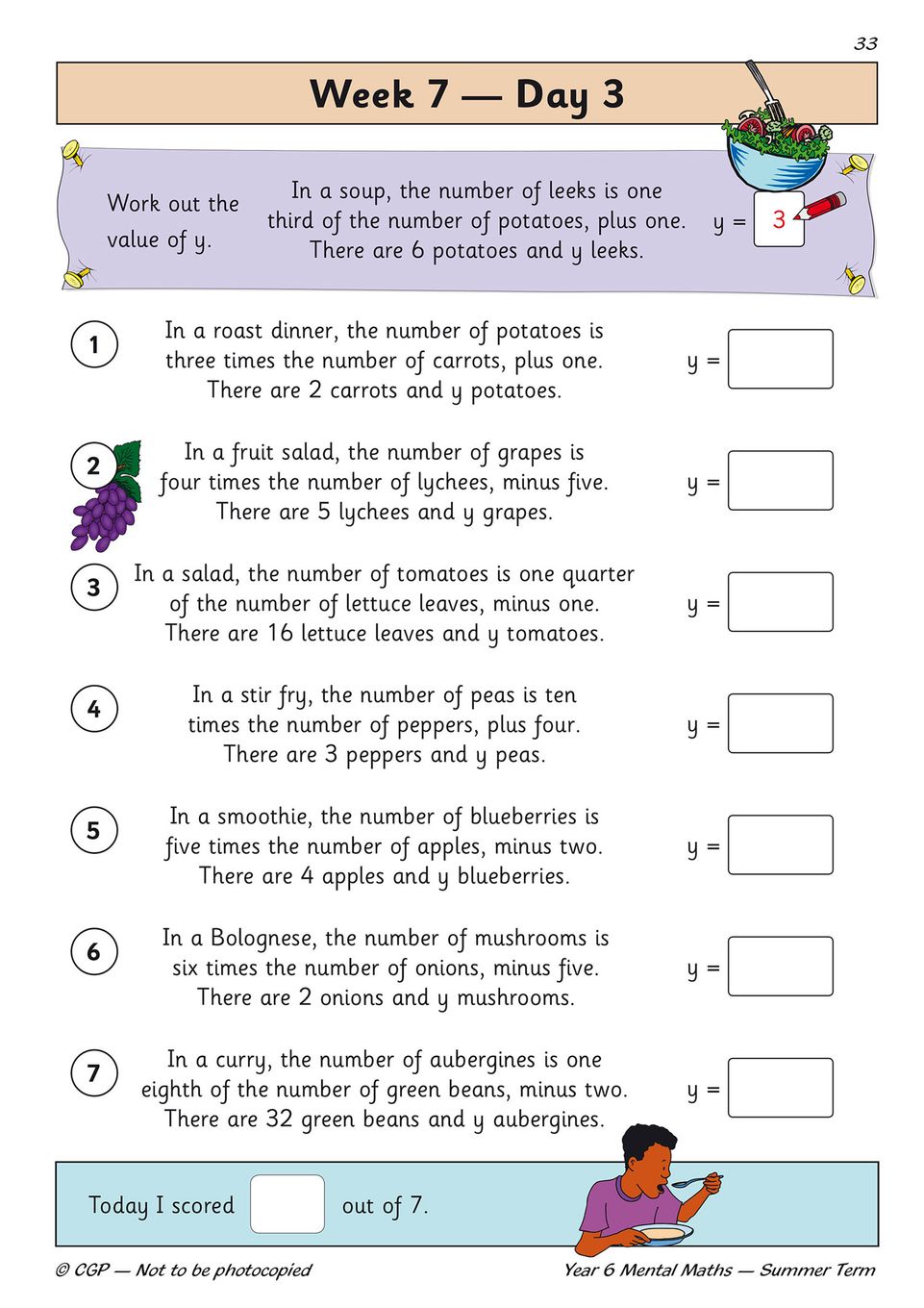 33

Week 7 — Day 3

Work out the value of y.

In a soup, the number of leeks is one third of the number of potatoes, plus one. There are 6 potatoes and y leeks.

y = 3

1 In a roast dinner, the number of potatoes is three times the number of carrots, plus one. There are 2 carrots and y potatoes.

y =

2 In a fruit salad, the number of grapes is four times the number of lychees, minus five. There are 5 lychees and y grapes.

y =

3 In a salad, the number of tomatoes is one quarter of the number of lettuce leaves, minus one. There are 16 lettuce leaves and y tomatoes.

y =

4 In a stir fry, the number of peas is ten times the number of peppers, plus four. There are 3 peppers and y peas.

y =

5 In a smoothie, the number of blueberries is five times the number of apples, minus two. There are 4 apples and y blueberries.

y =

6 In a Bolognese, the number of mushrooms is six times the number of onions, minus five. There are 2 onions and y mushrooms.

y =

7 In a curry, the number of aubergines is one eighth of the number of green beans, minus two. There are 32 green beans and y aubergines.

y =

Today I scored out of 7.

© CGP — Not to be photocopied

Year 6 Mental Maths — Summer Term