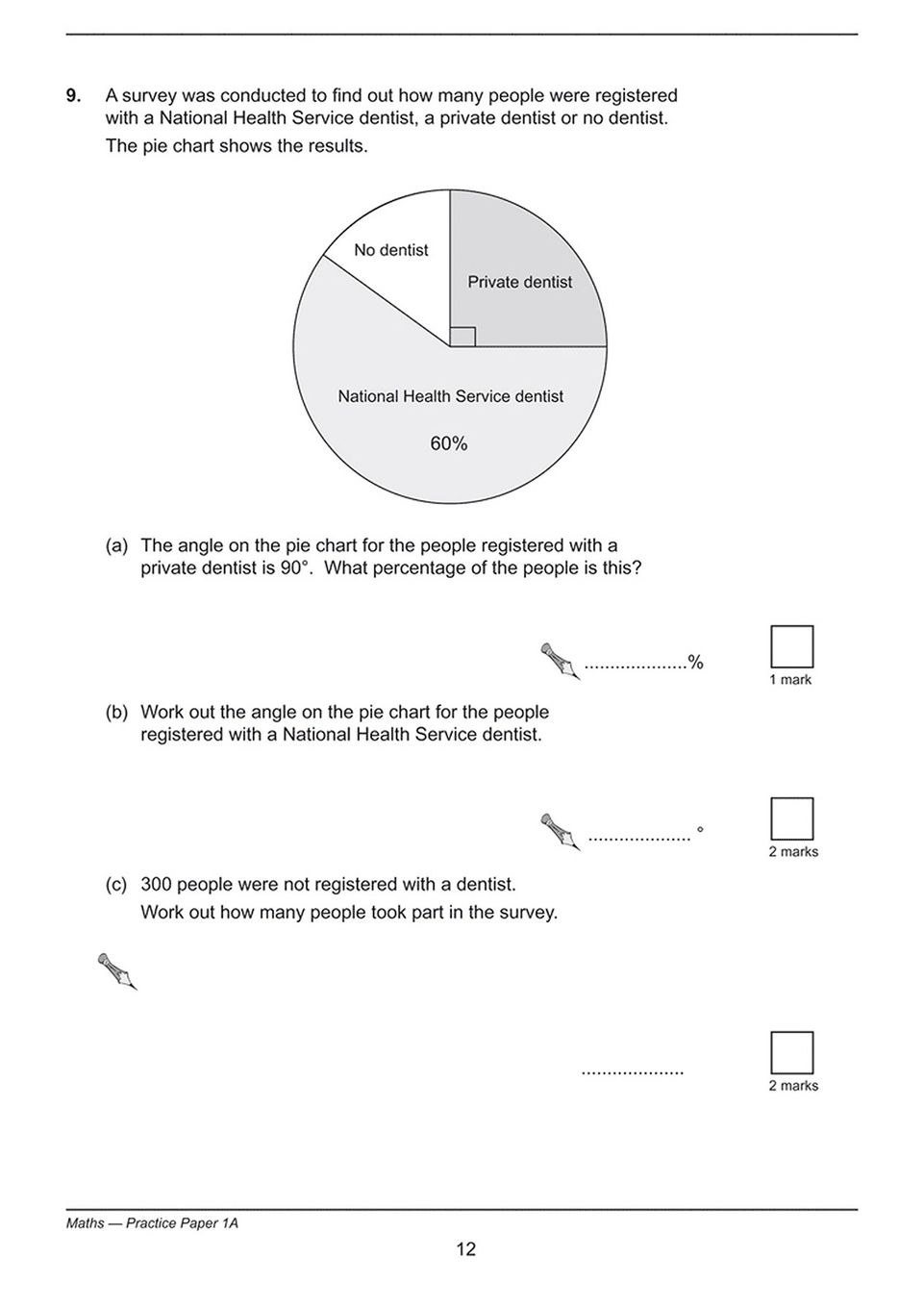 9. A survey was conducted to find out how many people were registered with a National Health Service dentist, a private dentist or no dentist.

The pie chart shows the results.

No dentist

Private dentist

National Health Service dentist

60%

(a) The angle on the pie chart for the people registered with a private dentist is 90°. What percentage of the people is this?

....................%

1 mark

(b) Work out the angle on the pie chart for the people registered with a National Health Service dentist.

.................... °

2 marks

(c) 300 people were not registered with a dentist.

Work out how many people took part in the survey.

....................

2 marks

Maths — Practice Paper 1A

12