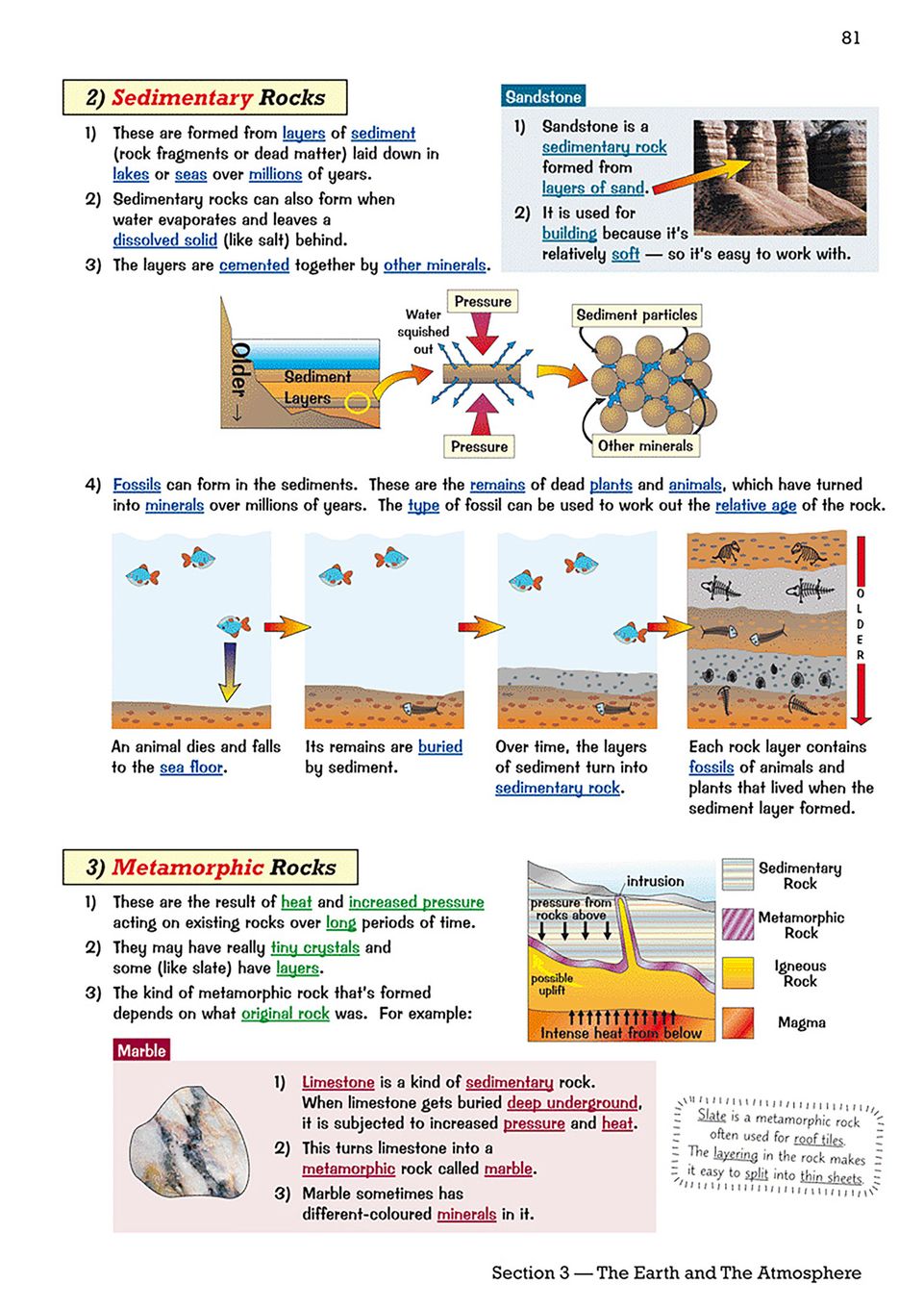 81

2) Sedimentary Rocks

1) These are formed from layers of sediment (rock fragments or dead matter) laid down in lakes or seas over millions of years.
2) Sedimentary rocks can also form when water evaporates and leaves a dissolved solid (like salt) behind.
3) The layers are cemented together by other minerals.

Sandstone

1) Sandstone is a sedimentary rock formed from layers of sand.
2) It is used for building because it's relatively soft — so it's easy to work with.

Older →
Sediment
Layers
Water squished out
Pressure
Pressure
Sediment particles
Other minerals

4) Fossils can form in the sediments. These are the remains of dead plants and animals, which have turned into minerals over millions of years. The type of fossil can be used to work out the relative age of the rock.

OLDER

An animal dies and falls to the sea floor.

Its remains are buried by sediment.

Over time, the layers of sediment turn into sedimentary rock.

Each rock layer contains fossils of animals and plants that lived when the sediment layer formed.

3) Metamorphic Rocks

1) These are the result of heat and increased pressure acting on existing rocks over long periods of time.
2) They may have really tiny crystals and some (like slate) have layers.
3) The kind of metamorphic rock that's formed depends on what original rock was. For example:

intrusion
pressure from rocks above
possible uplift
Intense heat from below
Sedimentary Rock
Metamorphic Rock
Igneous Rock
Magma

Marble

1) Limestone is a kind of sedimentary rock. When limestone gets buried deep underground, it is subjected to increased pressure and heat.
2) This turns limestone into a metamorphic rock called marble.
3) Marble sometimes has different-coloured minerals in it.

Slate is a metamorphic rock often used for roof tiles. The layering in the rock makes it easy to split into thin sheets.

Section 3 — The Earth and The Atmosphere