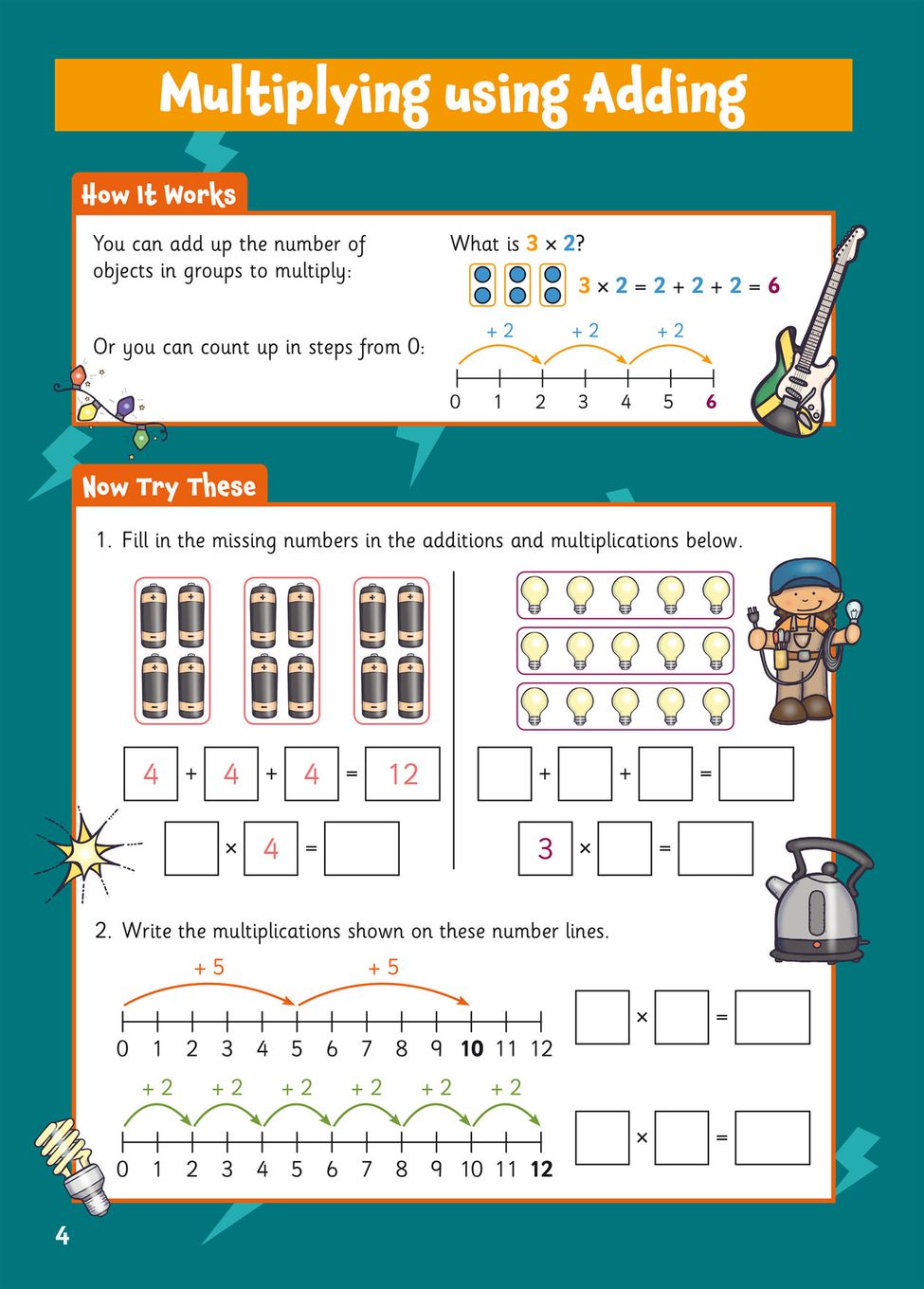 Multiplying using Adding

How It Works

You can add up the number of objects in groups to multiply:

What is $3 \times 2$?

$3 \times 2 = 2 + 2 + 2 = 6$

Or you can count up in steps from 0:

+ 2 + 2 + 2

0 1 2 3 4 5 6

Now Try These

1. Fill in the missing numbers in the additions and multiplications below.

4 + 4 + 4 = 12

× 4 =

+ + =

3 × =

2. Write the multiplications shown on these number lines.

+ 5 + 5

0 1 2 3 4 5 6 7 8 9 10 11 12

× =

+ 2 + 2 + 2 + 2 + 2 + 2

0 1 2 3 4 5 6 7 8 9 10 11 12

× =

4