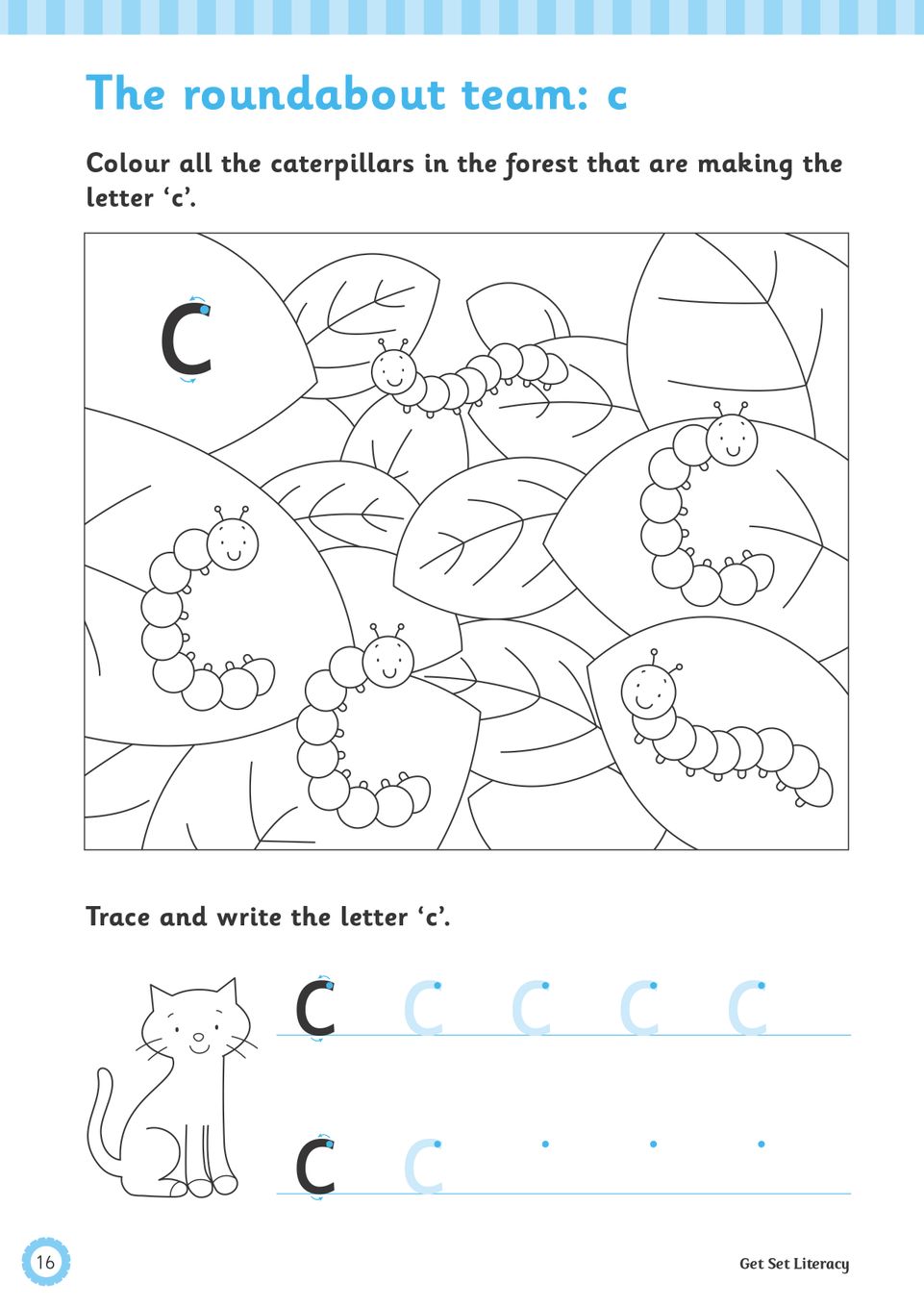 The roundabout team: c

Colour all the caterpillars in the forest that are making the letter ‘c’.

c

Trace and write the letter ‘c’.

c c c c c

c c

16

Get Set Literacy