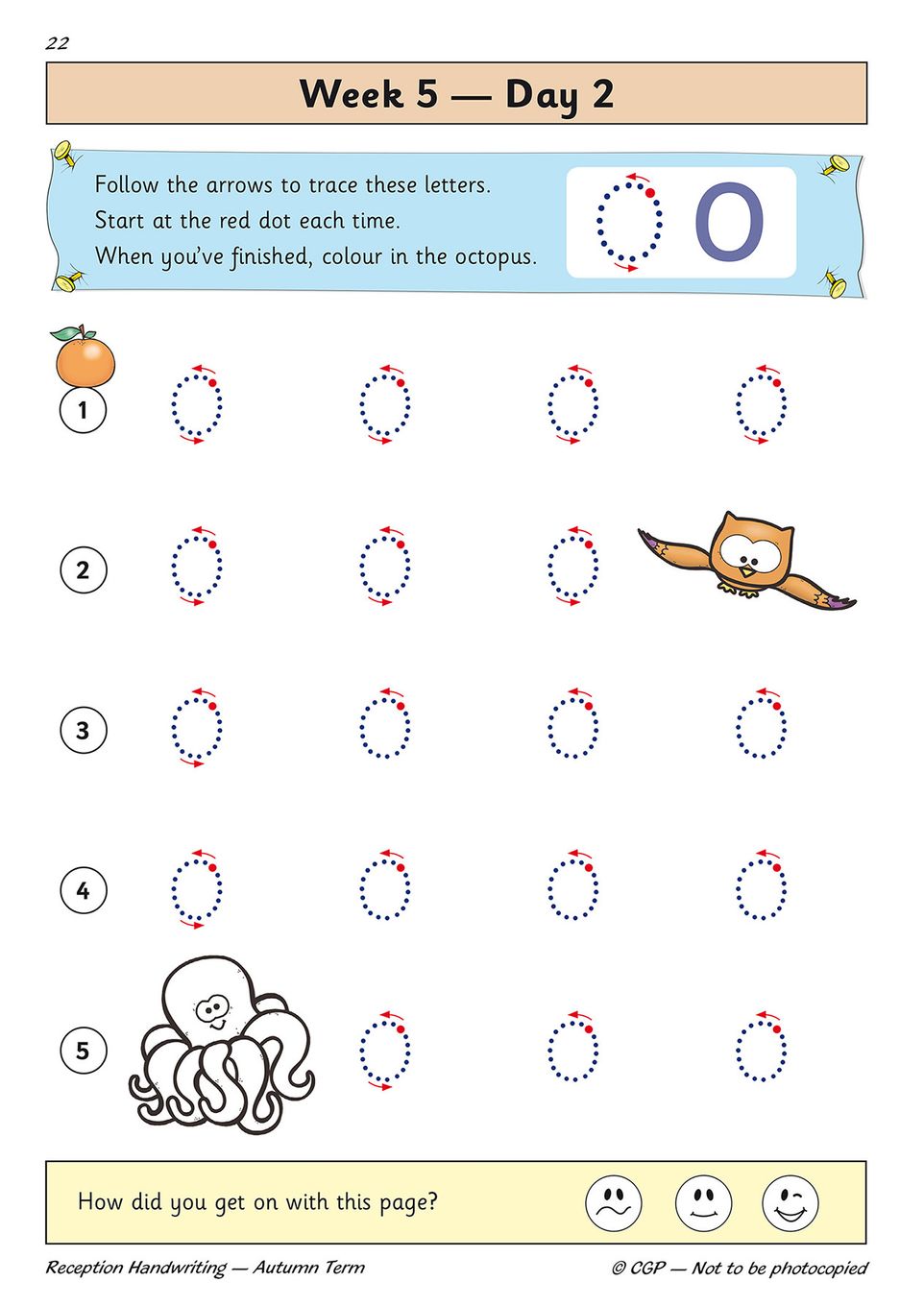 22

Week 5 — Day 2

Follow the arrows to trace these letters.
Start at the red dot each time.
When you've finished, colour in the octopus.

o

1

2

3

4

5

How did you get on with this page?

Reception Handwriting — Autumn Term

© CGP — Not to be photocopied