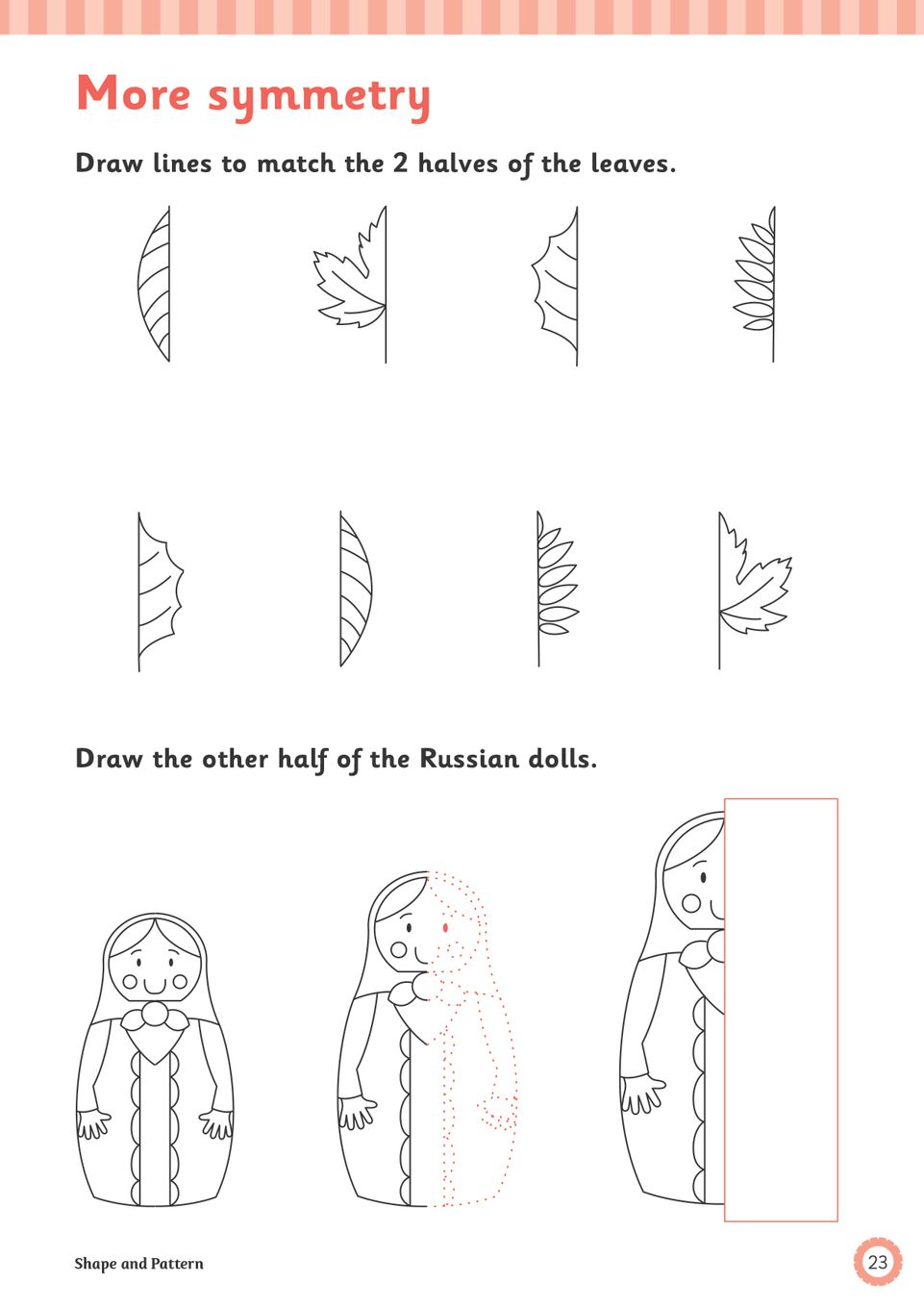 More symmetry

Draw lines to match the 2 halves of the leaves.

Draw the other half of the Russian dolls.

Shape and Pattern

23