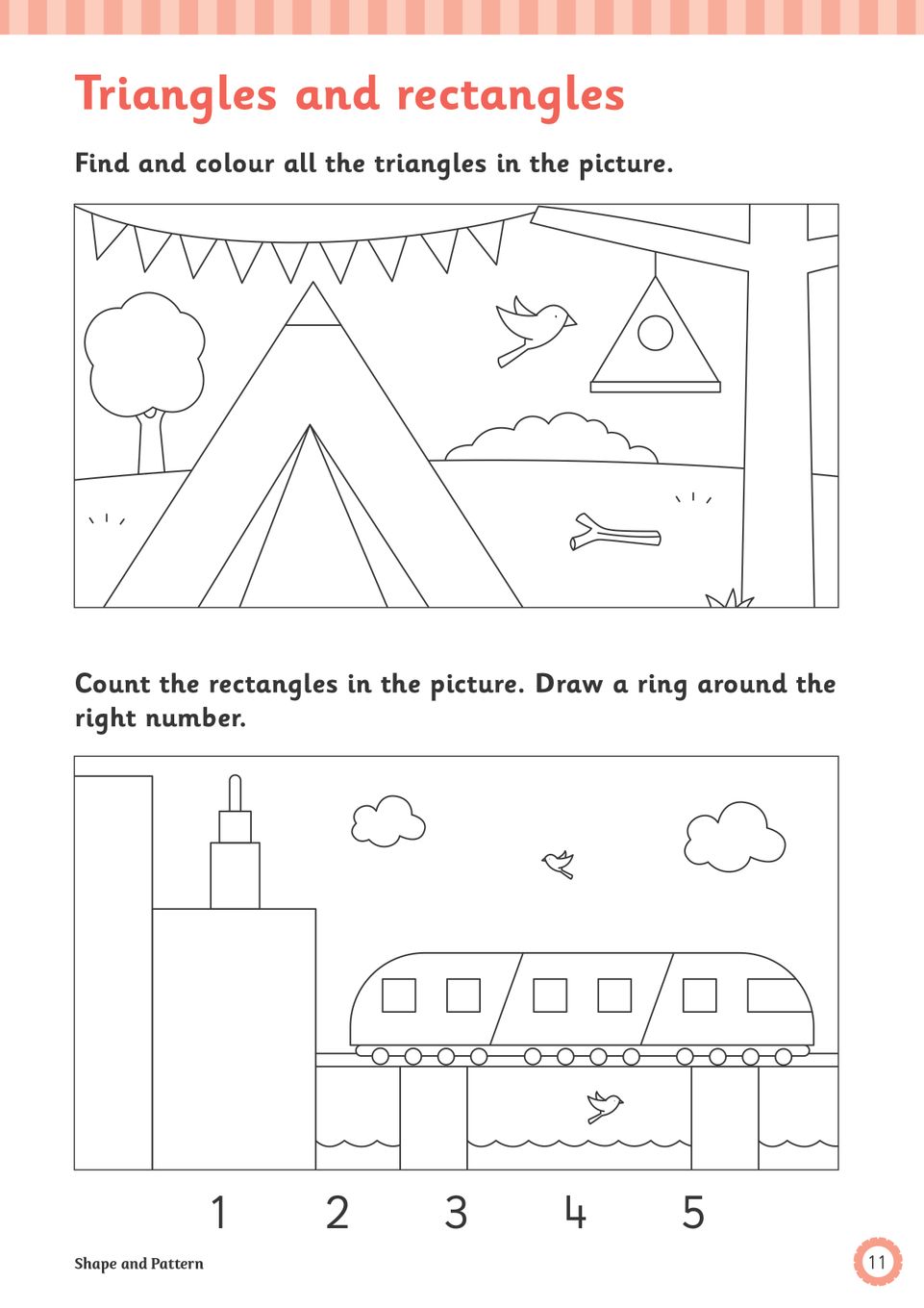 Triangles and rectangles

Find and colour all the triangles in the picture.

Count the rectangles in the picture. Draw a ring around the right number.

1 2 3 4 5

Shape and Pattern

11