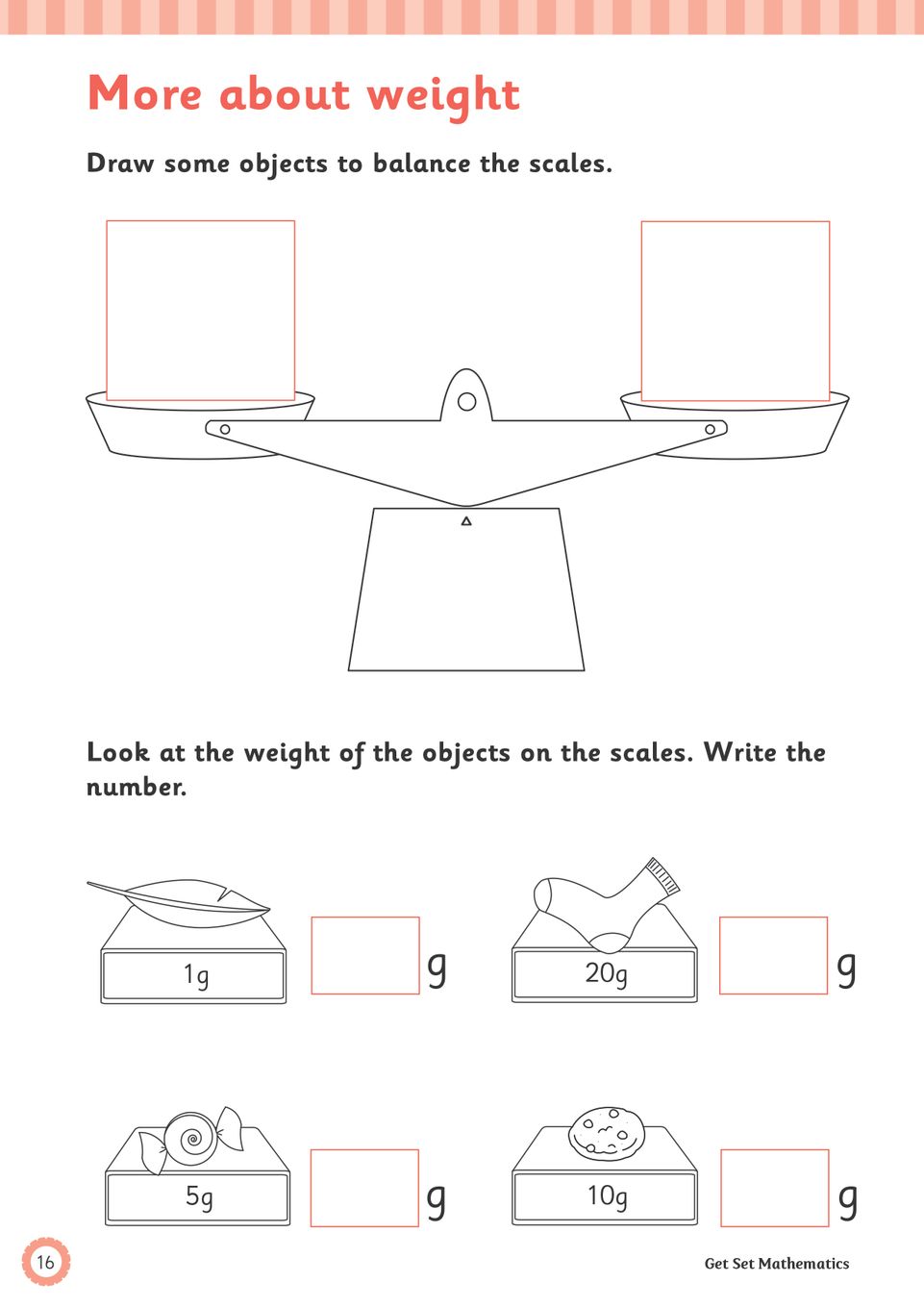 More about weight

Draw some objects to balance the scales.

Look at the weight of the objects on the scales. Write the number.

1g

g

20g

g

5g

g

10g

g

16

Get Set Mathematics