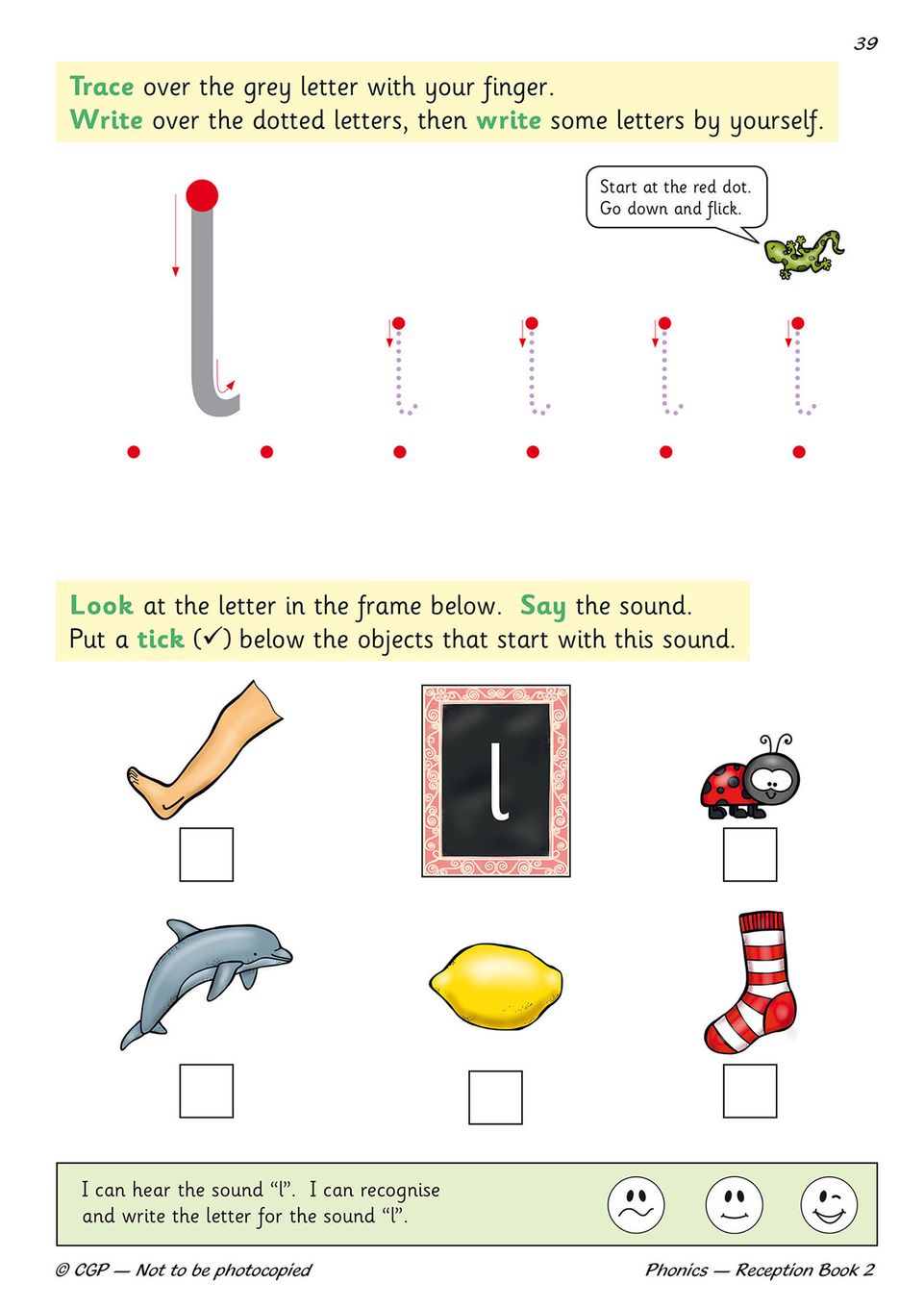 39

Trace over the grey letter with your finger.
Write over the dotted letters, then write some letters by yourself.

Start at the red dot. Go down and flick.

l l l l l

Look at the letter in the frame below. Say the sound.
Put a tick (✓) below the objects that start with this sound.

l

I can hear the sound "l". I can recognise and write the letter for the sound "l".

© CGP — Not to be photocopied

Phonics — Reception Book 2