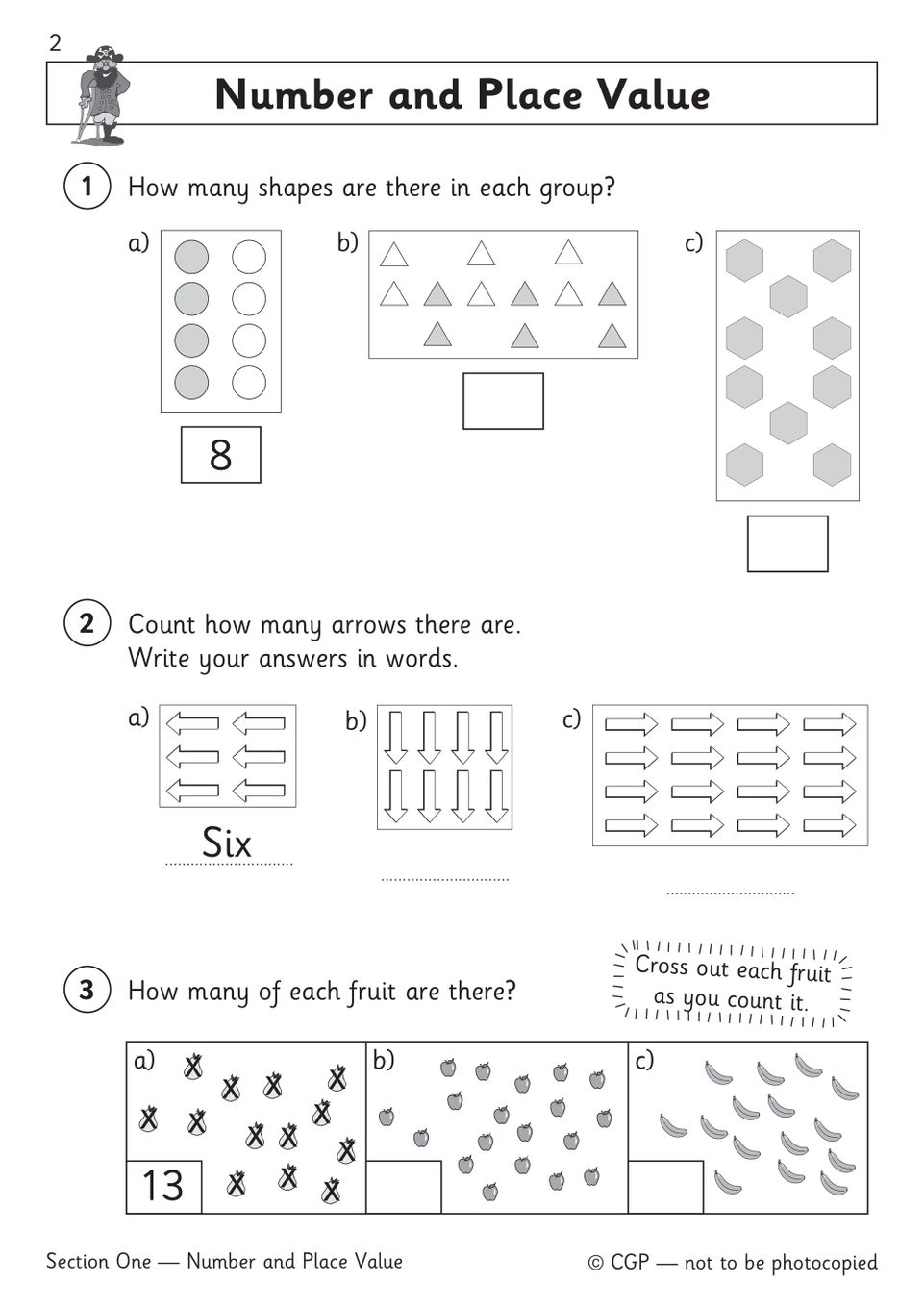 2

Number and Place Value

1 How many shapes are there in each group?

a)

8

b)

c)

2 Count how many arrows there are.
Write your answers in words.

a)

Six

b)

c)

3 How many of each fruit are there?

Cross out each fruit as you count it.

a)

13

b)

c)

Section One — Number and Place Value

© CGP — not to be photocopied