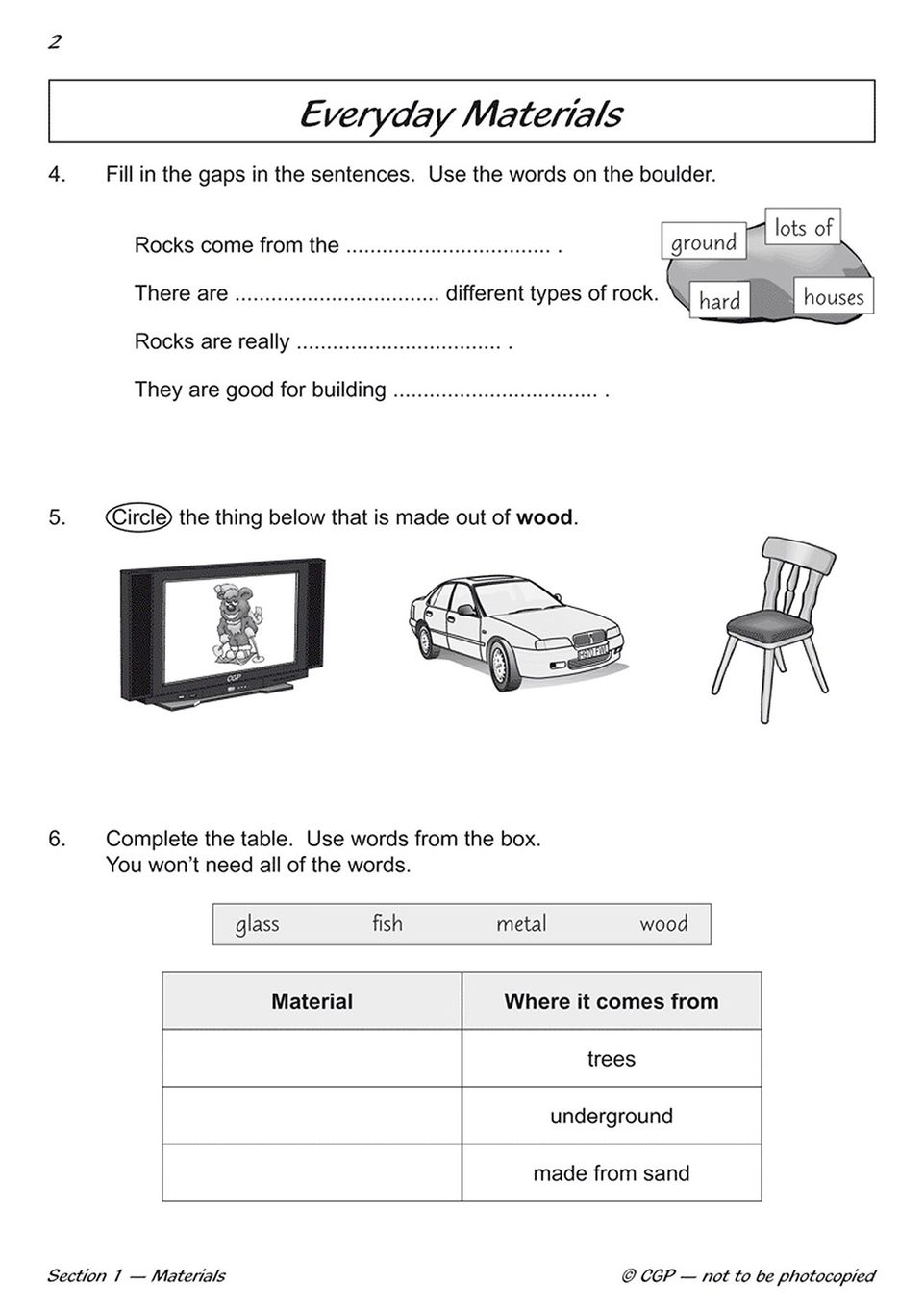 2

Everyday Materials

4. Fill in the gaps in the sentences. Use the words on the boulder.

Rocks come from the ................................. .

There are ................................. different types of rock.

Rocks are really ................................. .

They are good for building ................................. .

ground lots of hard houses

5. Circle the thing below that is made out of **wood**.

CGP

6. Complete the table. Use words from the box. You won't need all of the words.

glass fish metal wood

| Material | Where it comes from |
|---|---|
| | trees |
| | underground |
| | made from sand |

Section 1 — Materials © CGP — not to be photocopied