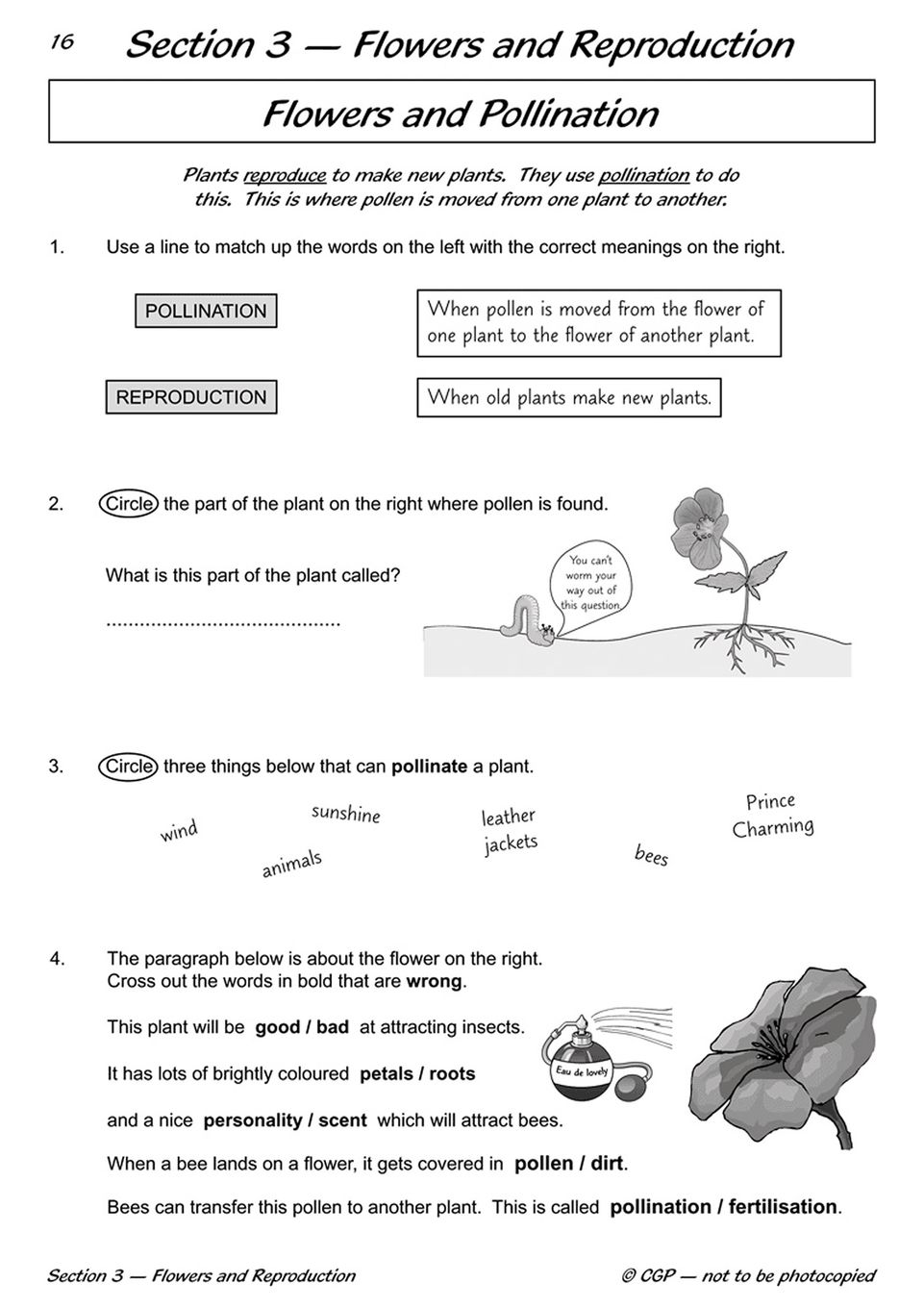 16 Section 3 — Flowers and Reproduction

Flowers and Pollination

Plants reproduce to make new plants. They use pollination to do this. This is where pollen is moved from one plant to another.

1. Use a line to match up the words on the left with the correct meanings on the right.

POLLINATION

REPRODUCTION

When pollen is moved from the flower of one plant to the flower of another plant.

When old plants make new plants.

2. Circle the part of the plant on the right where pollen is found.

What is this part of the plant called?

..........................................

You can't worm your way out of this question.

3. Circle three things below that can **pollinate** a plant.

wind

sunshine

animals

leather jackets

bees

Prince Charming

4. The paragraph below is about the flower on the right. Cross out the words in bold that are **wrong**.

This plant will be **good / bad** at attracting insects.

It has lots of brightly coloured **petals / roots**

and a nice **personality / scent** which will attract bees.

When a bee lands on a flower, it gets covered in **pollen / dirt**.

Bees can transfer this pollen to another plant. This is called **pollination / fertilisation**.

Eau de lovely

Section 3 — Flowers and Reproduction

© CGP — not to be photocopied