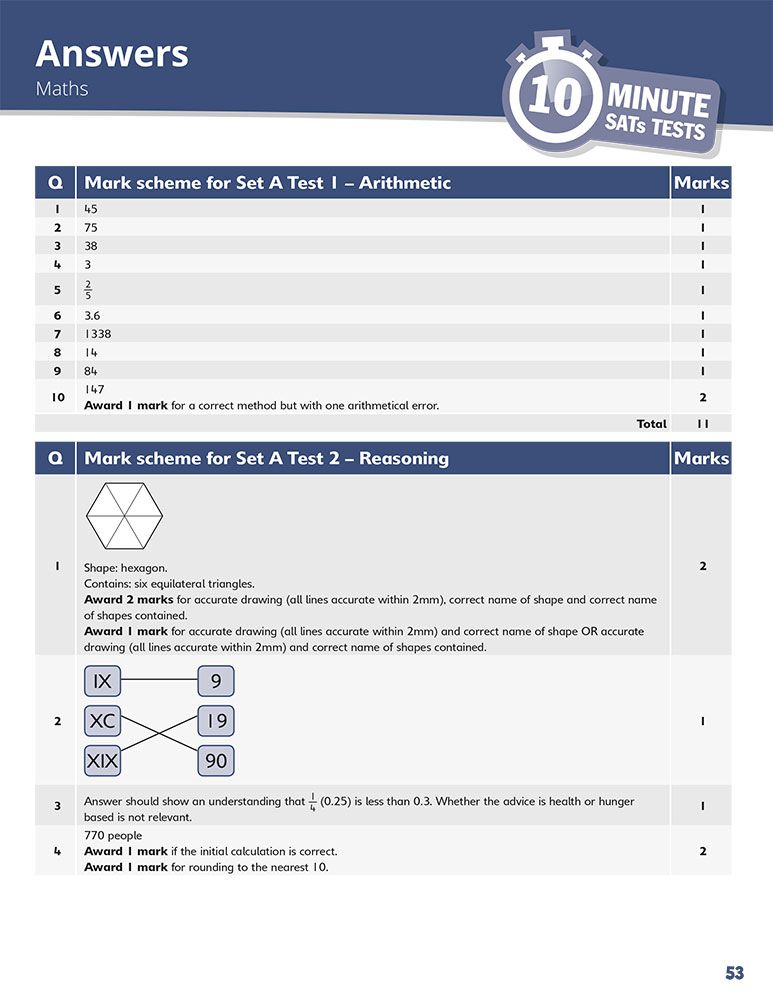 Answers
Maths

10 MINUTE SATs TESTS

| Q | Mark scheme for Set A Test 1 – Arithmetic | Marks |
|---|---|---|
| 1 | 45 | 1 |
| 2 | 75 | 1 |
| 3 | 38 | 1 |
| 4 | 3 | 1 |
| 5 | $\frac{2}{5}$ | 1 |
| 6 | 3.6 | 1 |
| 7 | 1338 | 1 |
| 8 | 14 | 1 |
| 9 | 84 | 1 |
| 10 | 147 **Award 1 mark** for a correct method but with one arithmetical error. | 2 |
| | Total | 11 |

| Q | Mark scheme for Set A Test 2 – Reasoning | Marks |
|---|---|---|
| 1 | Shape: hexagon. Contains: six equilateral triangles. **Award 2 marks** for accurate drawing (all lines accurate within 2mm), correct name of shape and correct name of shapes contained. **Award 1 mark** for accurate drawing (all lines accurate within 2mm) and correct name of shape OR accurate drawing (all lines accurate within 2mm) and correct name of shapes contained. | 2 |
| 2 | IX 9 XC 19 XIX 90 | 1 |
| 3 | Answer should show an understanding that $\frac{1}{4}$ (0.25) is less than 0.3. Whether the advice is health or hunger based is not relevant. | 1 |
| 4 | 770 people **Award 1 mark** if the initial calculation is correct. **Award 1 mark** for rounding to the nearest 10. | 2 |

53