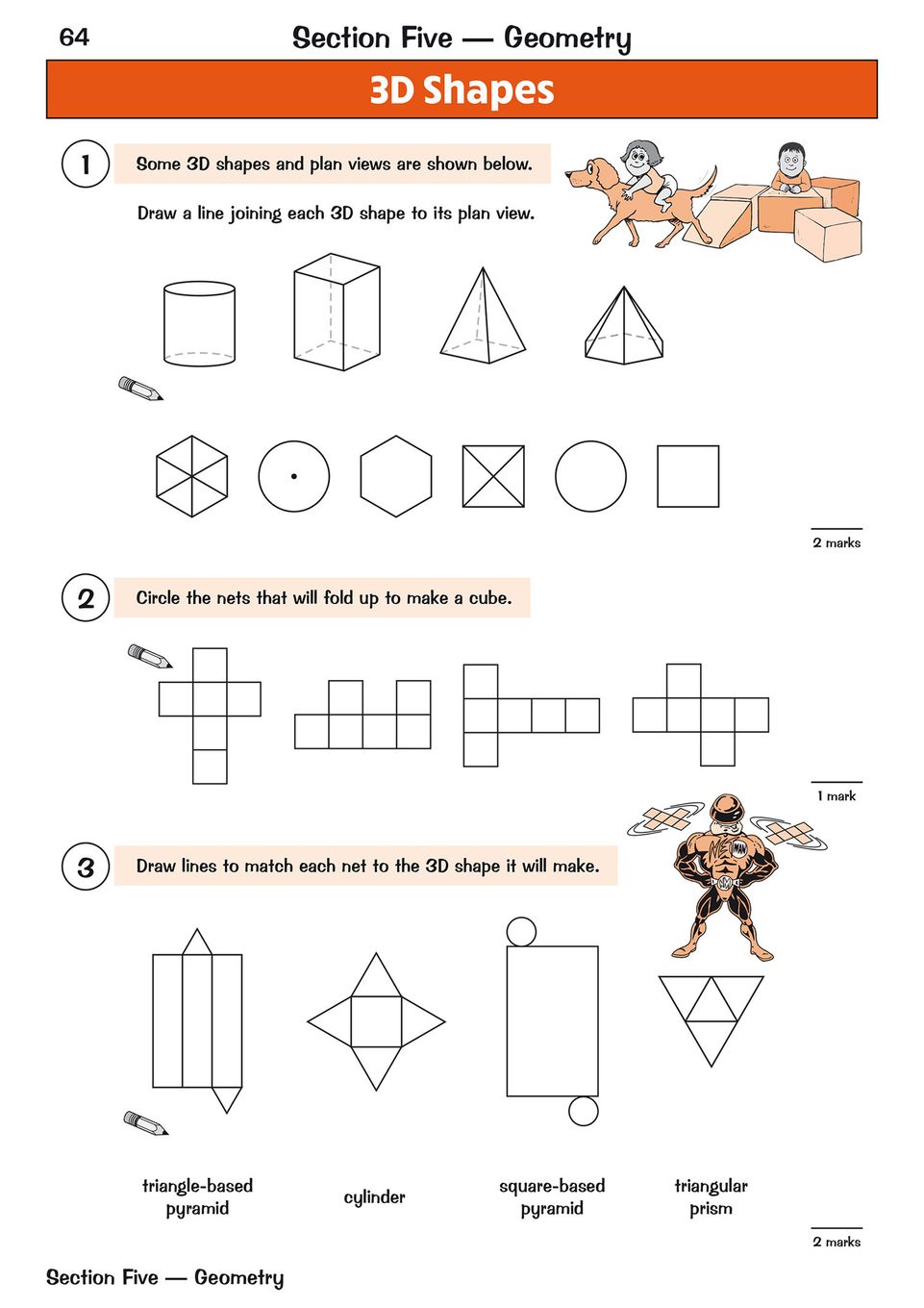 64

Section Five — Geometry

3D Shapes

1

Some 3D shapes and plan views are shown below.

Draw a line joining each 3D shape to its plan view.

2 marks

2

Circle the nets that will fold up to make a cube.

1 mark

3

Draw lines to match each net to the 3D shape it will make.

triangle-based pyramid

cylinder

square-based pyramid

triangular prism

2 marks

Section Five — Geometry