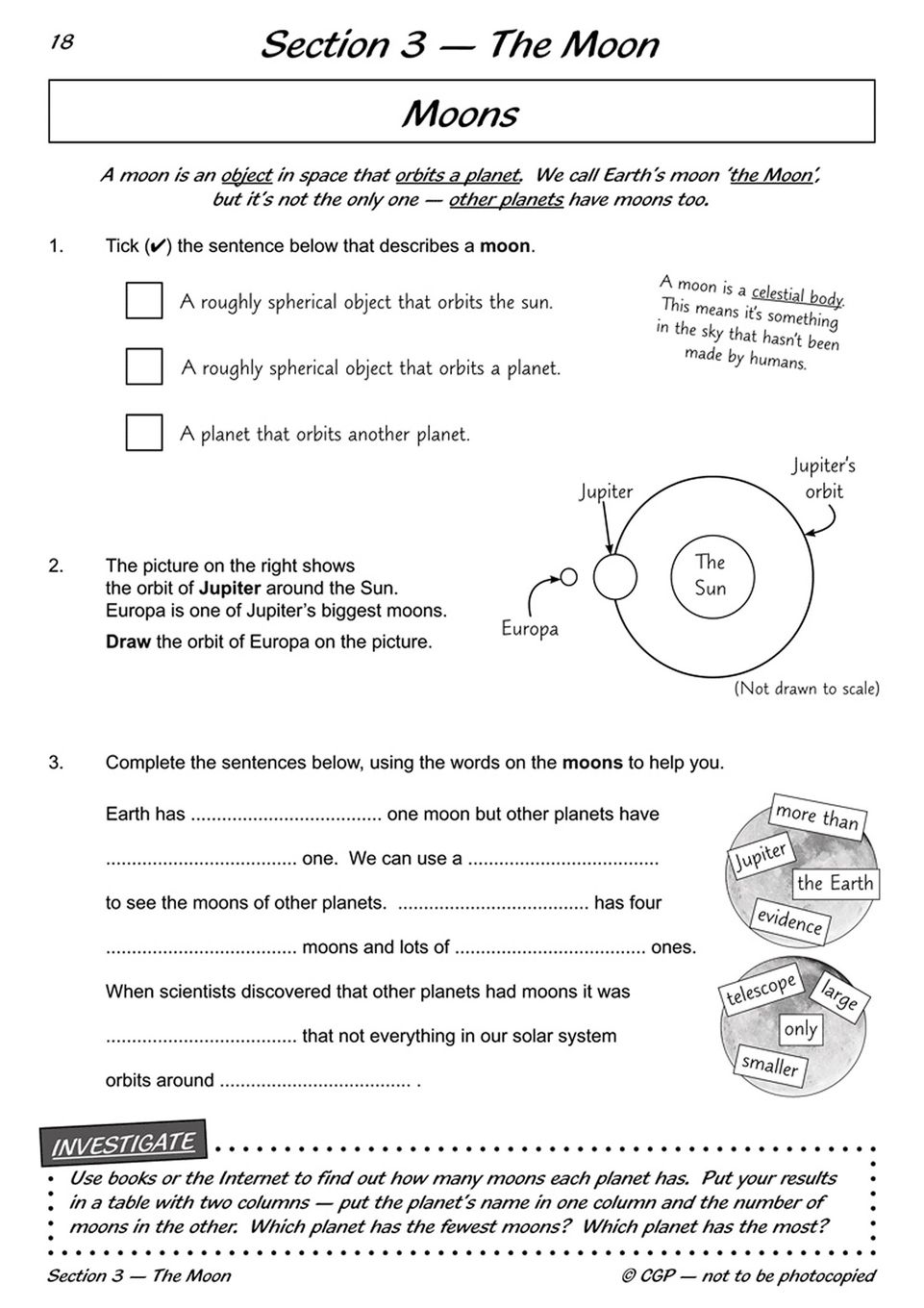 18

Section 3 — The Moon

Moons

A moon is an object in space that orbits a planet. We call Earth's moon 'the Moon', but it's not the only one — other planets have moons too.

1. Tick (✔) the sentence below that describes a moon.

A roughly spherical object that orbits the sun.

A roughly spherical object that orbits a planet.

A planet that orbits another planet.

A moon is a celestial body. This means it's something in the sky that hasn't been made by humans.

2. The picture on the right shows the orbit of Jupiter around the Sun. Europa is one of Jupiter's biggest moons.

Draw the orbit of Europa on the picture.

Jupiter

Jupiter's orbit

The Sun

Europa

(Not drawn to scale)

3. Complete the sentences below, using the words on the moons to help you.

Earth has .................................... one moon but other planets have .................................... one. We can use a .................................... to see the moons of other planets. .................................... has four .................................... moons and lots of .................................... ones. When scientists discovered that other planets had moons it was .................................... that not everything in our solar system orbits around .................................... .

more than

Jupiter

the Earth

evidence

telescope

large

only

smaller

INVESTIGATE

Use books or the Internet to find out how many moons each planet has. Put your results in a table with two columns — put the planet's name in one column and the number of moons in the other. Which planet has the fewest moons? Which planet has the most?

Section 3 — The Moon

© CGP — not to be photocopied