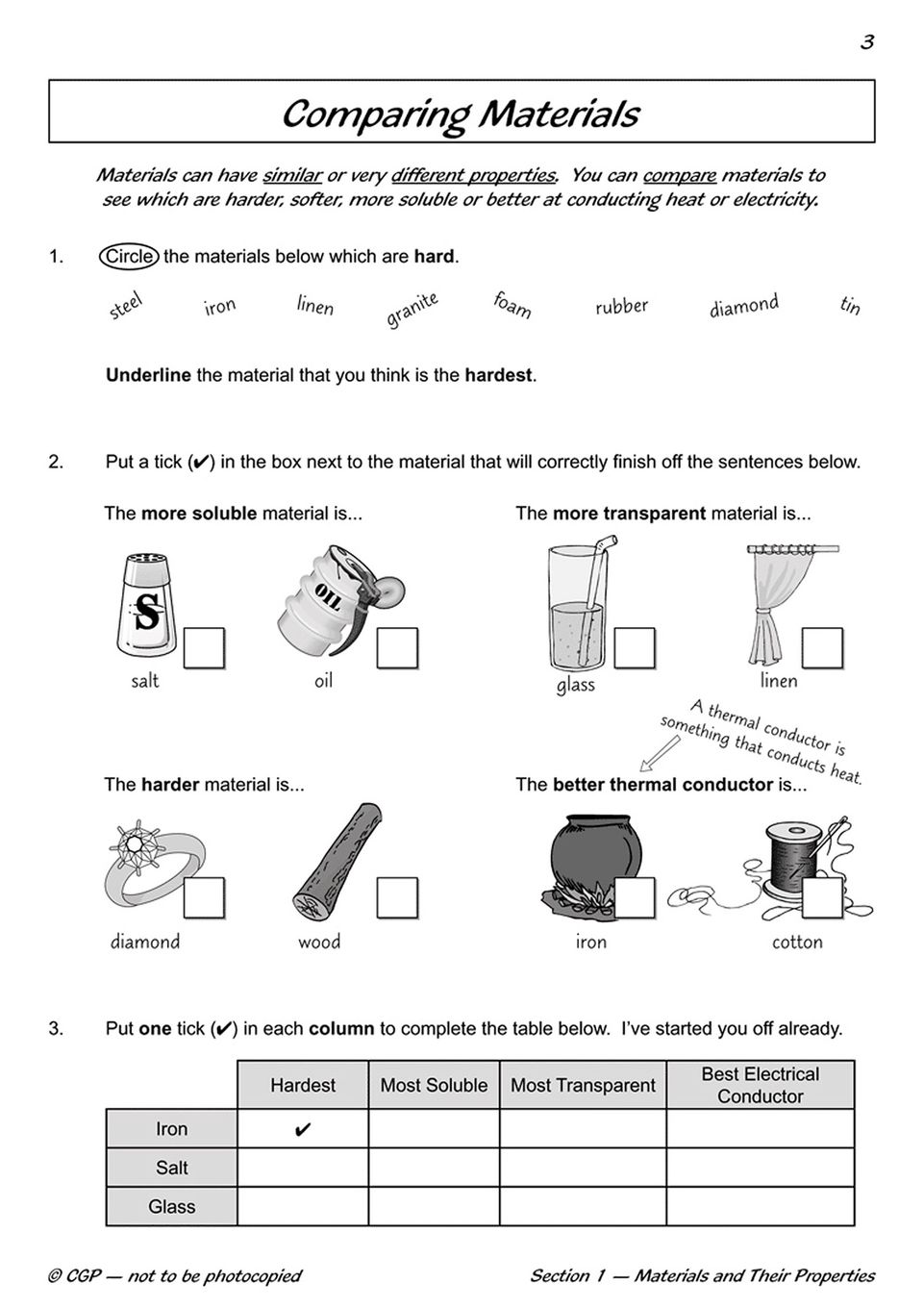 3

Comparing Materials

Materials can have similar or very different properties. You can compare materials to see which are harder, softer, more soluble or better at conducting heat or electricity.

1. Circle the materials below which are hard.

steel iron linen granite foam rubber diamond tin

Underline the material that you think is the hardest.

2. Put a tick (✔) in the box next to the material that will correctly finish off the sentences below.

The more soluble material is...

S OIL

salt oil

The more transparent material is...

glass linen

A thermal conductor is something that conducts heat.

The harder material is...

diamond wood

The better thermal conductor is...

iron cotton

3. Put one tick (✔) in each column to complete the table below. I've started you off already.

| | Hardest | Most Soluble | Most Transparent | Best Electrical Conductor |
|---|---|---|---|---|
| Iron | ✔ | | | |
| Salt | | | | |
| Glass | | | | |

© CGP — not to be photocopied

Section 1 — Materials and Their Properties