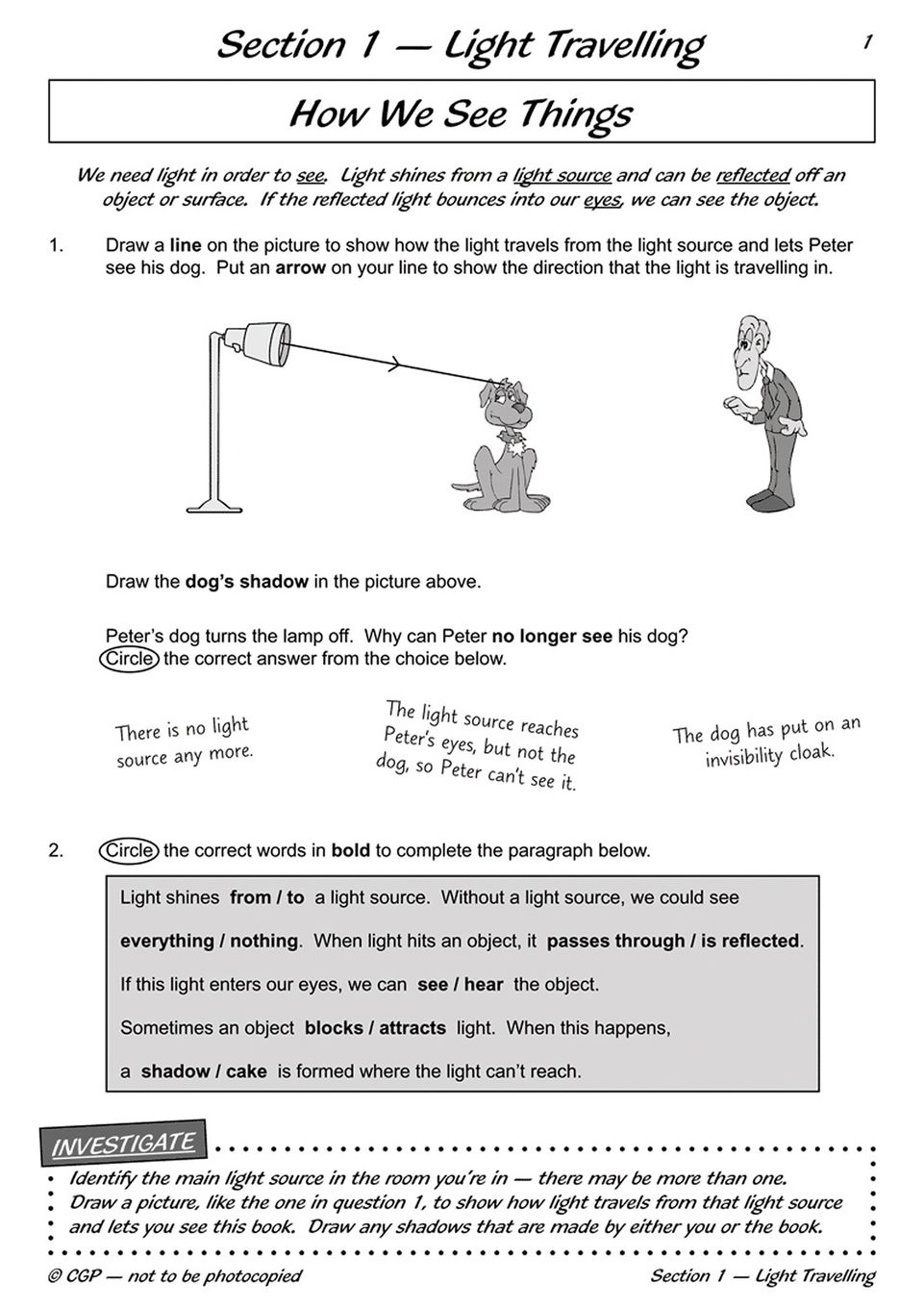 Section 1 — Light Travelling

1

How We See Things

We need light in order to see. Light shines from a light source and can be reflected off an object or surface. If the reflected light bounces into our eyes, we can see the object.

1. Draw a line on the picture to show how the light travels from the light source and lets Peter see his dog. Put an arrow on your line to show the direction that the light is travelling in.

Draw the dog's shadow in the picture above.

Peter's dog turns the lamp off. Why can Peter no longer see his dog? Circle the correct answer from the choice below.

There is no light source any more.

The light source reaches Peter's eyes, but not the dog, so Peter can't see it.

The dog has put on an invisibility cloak.

2. Circle the correct words in bold to complete the paragraph below.

Light shines from / to a light source. Without a light source, we could see everything / nothing. When light hits an object, it passes through / is reflected. If this light enters our eyes, we can see / hear the object. Sometimes an object blocks / attracts light. When this happens, a shadow / cake is formed where the light can't reach.

INVESTIGATE

Identify the main light source in the room you're in — there may be more than one. Draw a picture, like the one in question 1, to show how light travels from that light source and lets you see this book. Draw any shadows that are made by either you or the book.

© CGP — not to be photocopied

Section 1 — Light Travelling