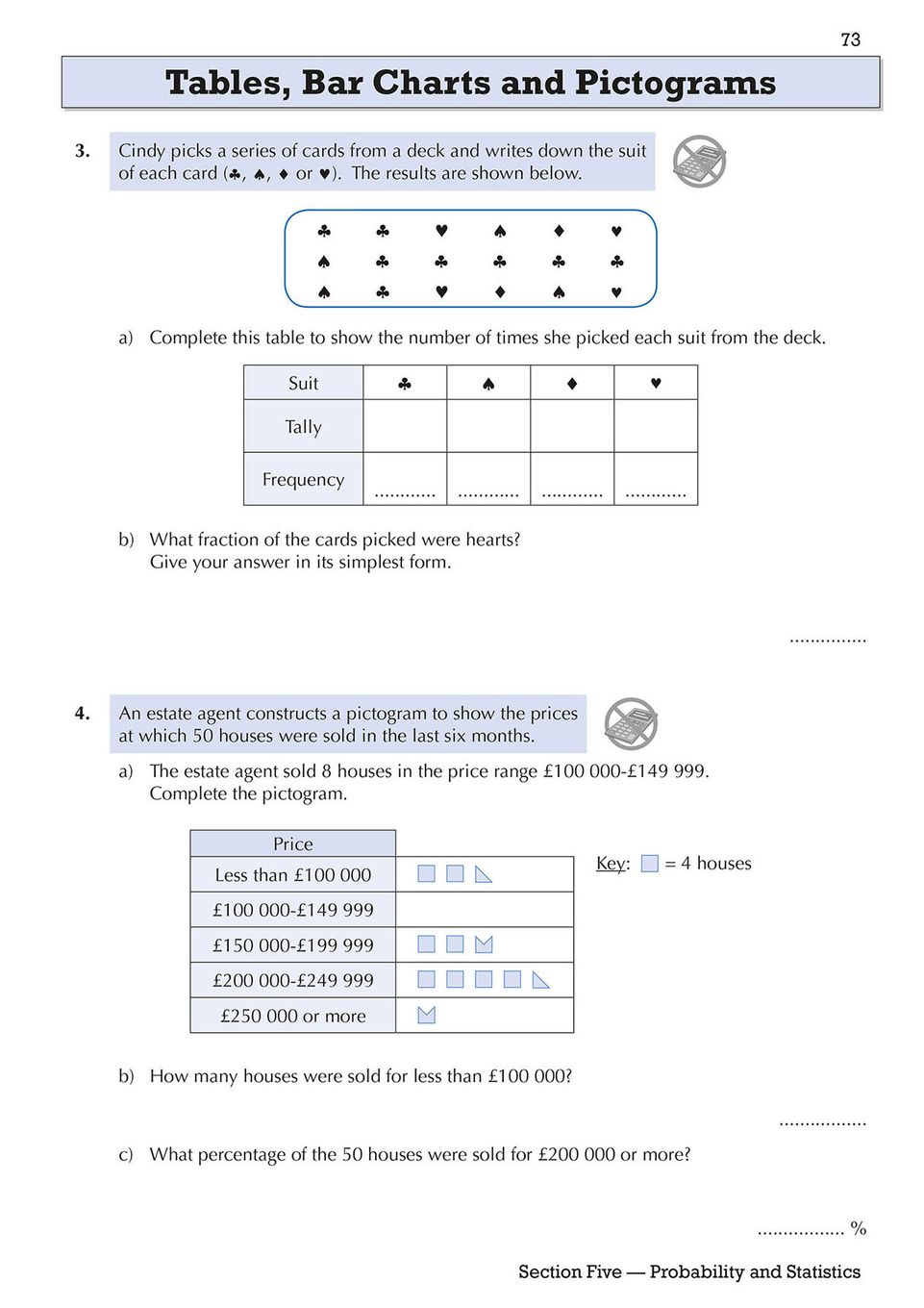 73

Tables, Bar Charts and Pictograms

3. Cindy picks a series of cards from a deck and writes down the suit of each card (♣, ♠, ♦ or ♥). The results are shown below.

♣ ♣ ♥ ♠ ♦ ♥
♠ ♣ ♣ ♣ ♣ ♣
♠ ♣ ♥ ♦ ♠ ♥

a) Complete this table to show the number of times she picked each suit from the deck.

| Suit | ♣ | ♠ | ♦ | ♥ |
|---|---|---|---|---|
| Tally | | | | |
| Frequency | ............ | ............ | ............ | ............ |

b) What fraction of the cards picked were hearts? Give your answer in its simplest form.

...............

4. An estate agent constructs a pictogram to show the prices at which 50 houses were sold in the last six months.

a) The estate agent sold 8 houses in the price range £100 000-£149 999. Complete the pictogram.

| Price | |
|---|---|
| Less than £100 000 | |
| £100 000-£149 999 | |
| £150 000-£199 999 | |
| £200 000-£249 999 | |
| £250 000 or more | |

Key: = 4 houses

b) How many houses were sold for less than £100 000?

.................

c) What percentage of the 50 houses were sold for £200 000 or more?

................. %

Section Five — Probability and Statistics