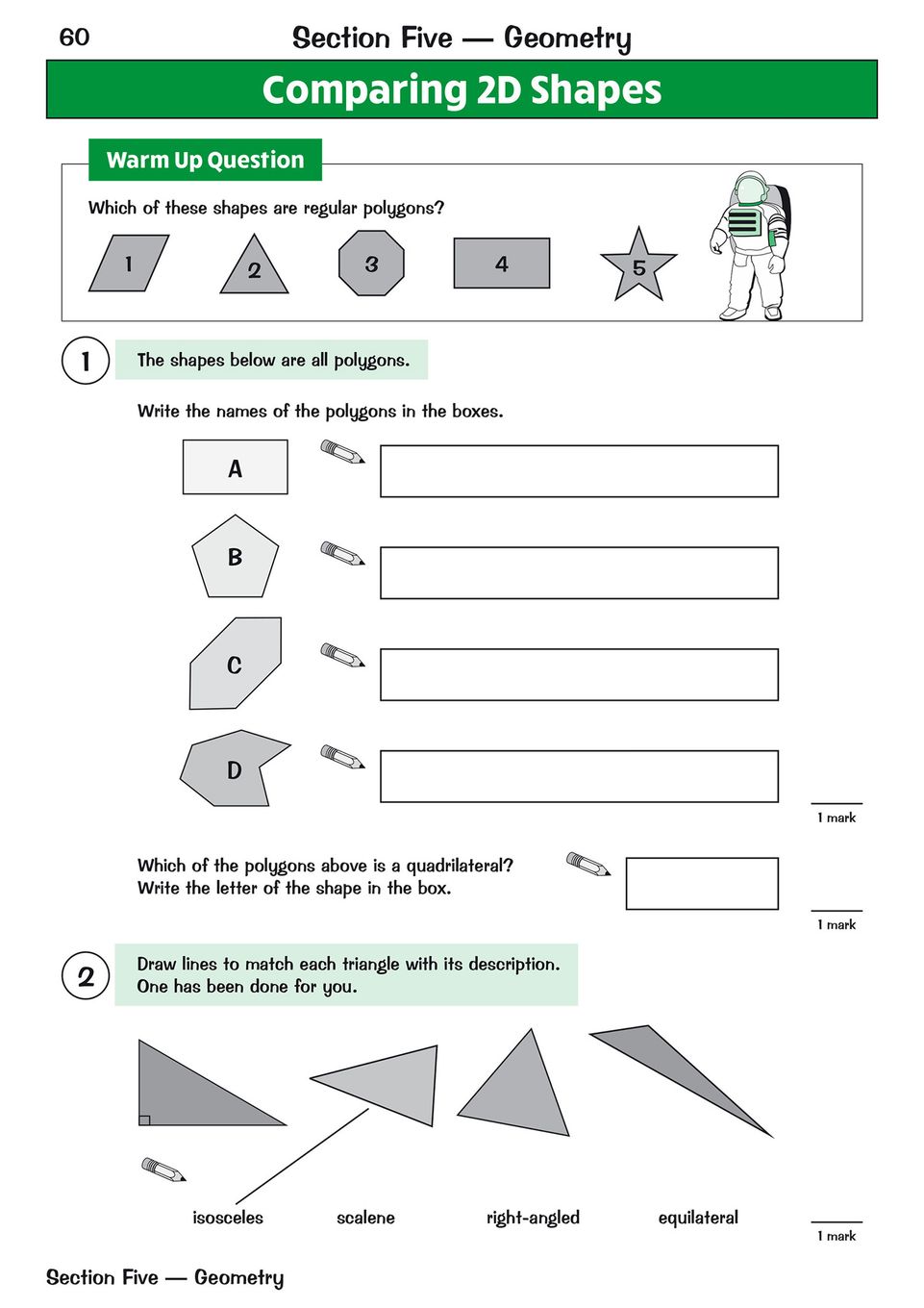 60 Section Five — Geometry

Comparing 2D Shapes

Warm Up Question

Which of these shapes are regular polygons?

1 2 3 4 5

1 The shapes below are all polygons.

Write the names of the polygons in the boxes.

A

B

C

D

1 mark

Which of the polygons above is a quadrilateral? Write the letter of the shape in the box.

1 mark

2 Draw lines to match each triangle with its description. One has been done for you.

isosceles scalene right-angled equilateral

1 mark

Section Five — Geometry