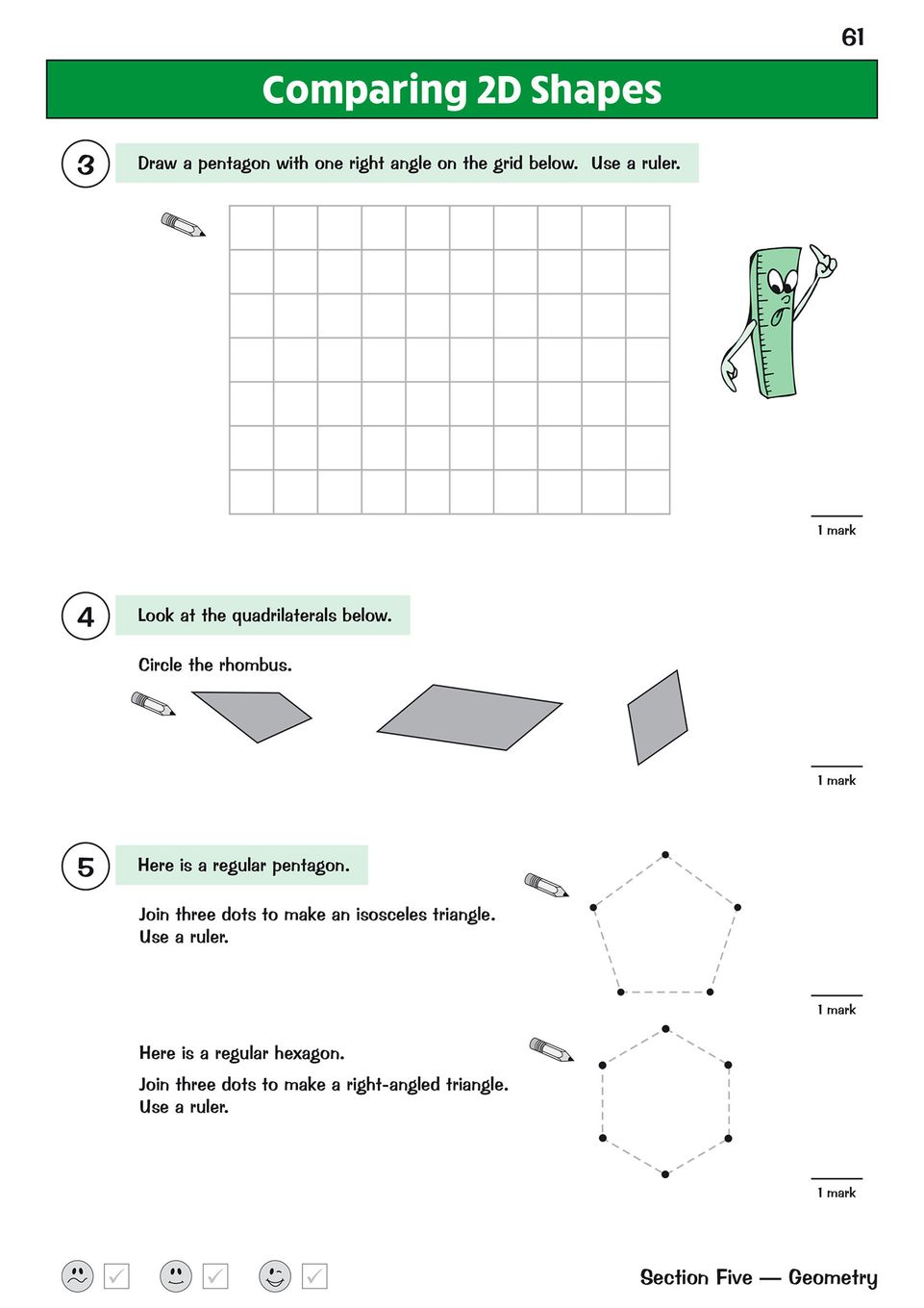 61

Comparing 2D Shapes

3 Draw a pentagon with one right angle on the grid below. Use a ruler.

1 mark

4 Look at the quadrilaterals below.

Circle the rhombus.

1 mark

5 Here is a regular pentagon.

Join three dots to make an isosceles triangle. Use a ruler.

1 mark

Here is a regular hexagon.

Join three dots to make a right-angled triangle. Use a ruler.

1 mark

Section Five — Geometry