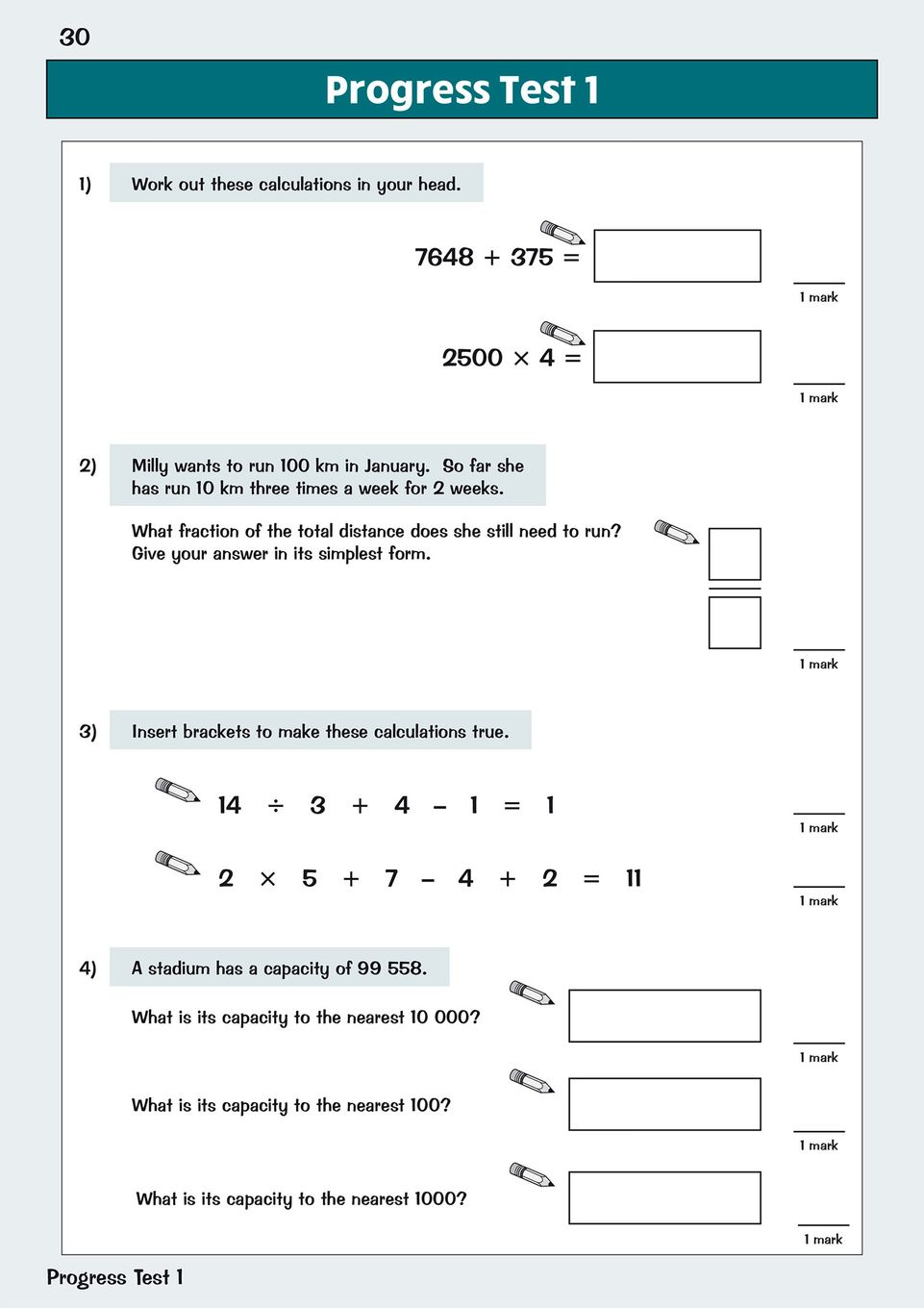 30

Progress Test 1

1) Work out these calculations in your head.

$7648 + 375 =$

1 mark

$2500 \times 4 =$

1 mark

2) Milly wants to run 100 km in January. So far she has run 10 km three times a week for 2 weeks.

What fraction of the total distance does she still need to run? Give your answer in its simplest form.

1 mark

3) Insert brackets to make these calculations true.

$14 \div 3 + 4 - 1 = 1$

1 mark

$2 \times 5 + 7 - 4 + 2 = 11$

1 mark

4) A stadium has a capacity of 99 558.

What is its capacity to the nearest 10 000?

1 mark

What is its capacity to the nearest 100?

1 mark

What is its capacity to the nearest 1000?

1 mark

Progress Test 1